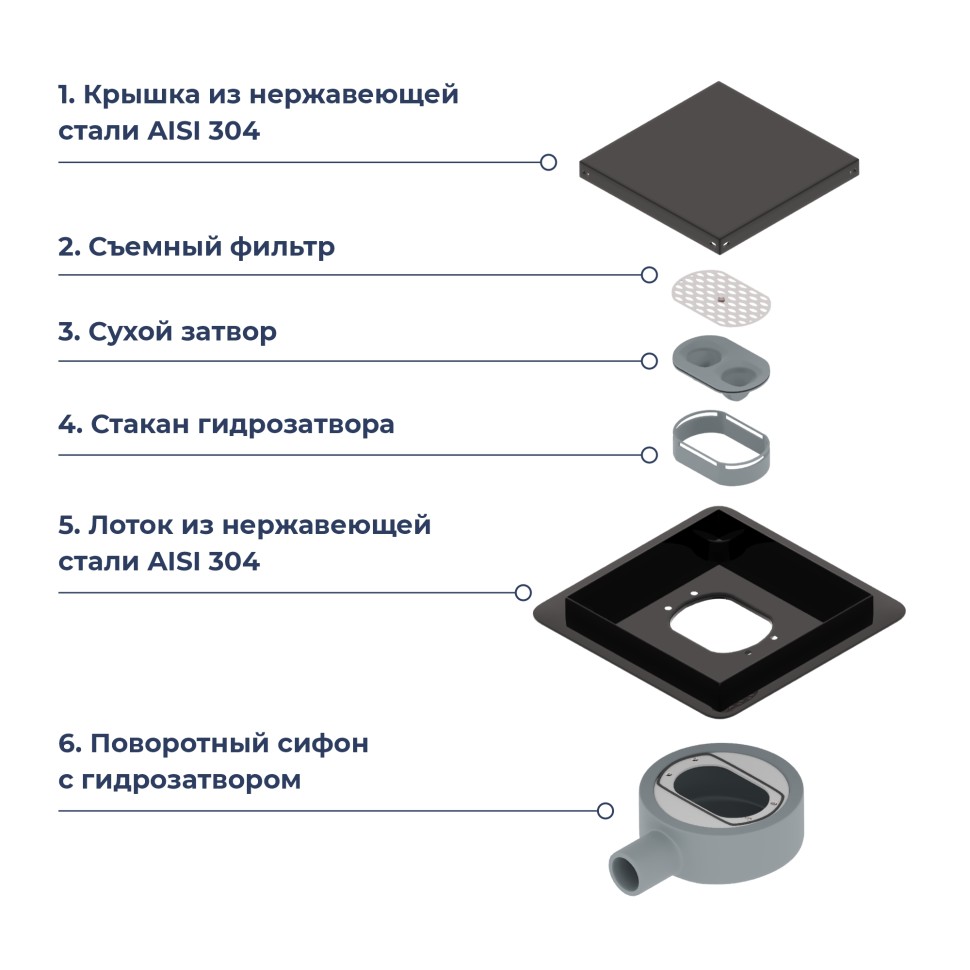 1. Крышка из нержавеющей стали AISI 304

2. Съемный фильтр

3. Сухой затвор

4. Стакан гидрозатвора

5. Лоток из нержавеющей стали AISI 304

6. Поворотный сифон с гидрозатвором