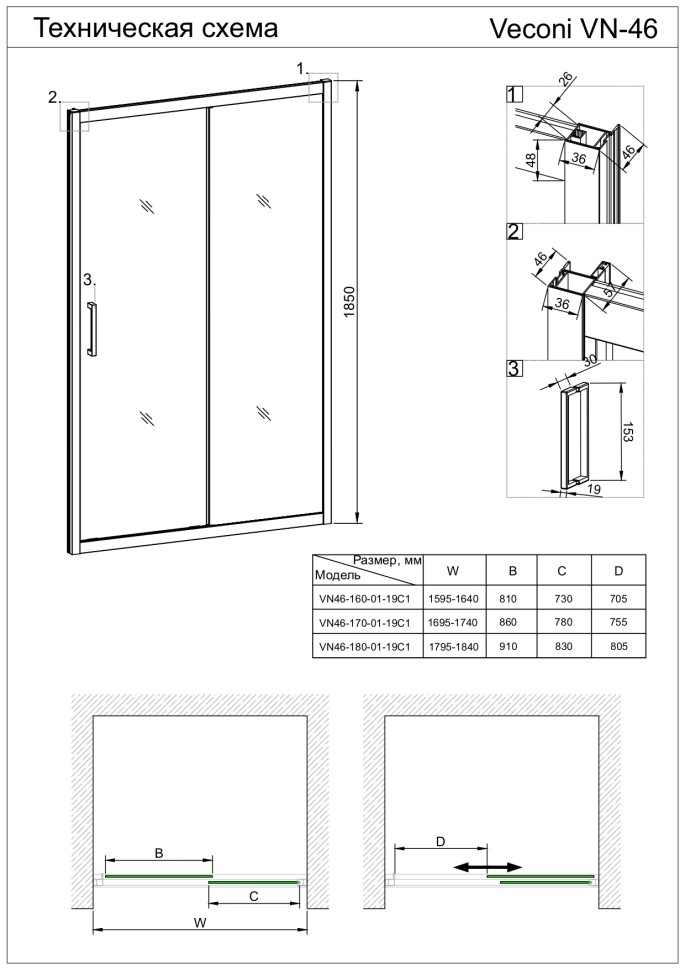 Техническая схема

Veconi VN-46

1.

2.

3.

1850

1

26

48

36

46

2

46

36

3

3

30

153

19

| Размер, мм / Модель | W | B | C | D |
|---|---|---|---|---|
| VN46-160-01-19C1 | 1595-1640 | 810 | 730 | 705 |
| VN46-170-01-19C1 | 1695-1740 | 860 | 780 | 755 |
| VN46-180-01-19C1 | 1795-1840 | 910 | 830 | 805 |

B

C

W

D