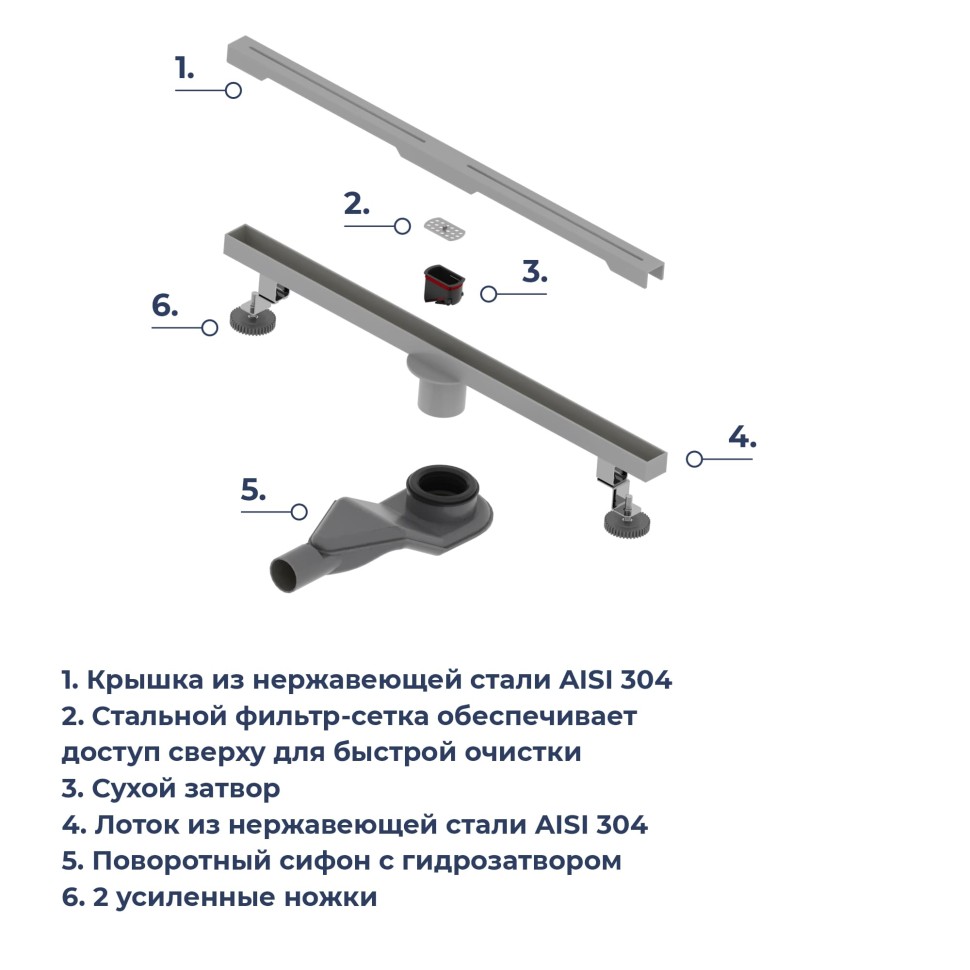 1.

2.

3.

6.

4.

5.

1. Крышка из нержавеющей стали AISI 304
2. Стальной фильтр-сетка обеспечивает доступ сверху для быстрой очистки
3. Сухой затвор
4. Лоток из нержавеющей стали AISI 304
5. Поворотный сифон с гидрозатвором
6. 2 усиленные ножки