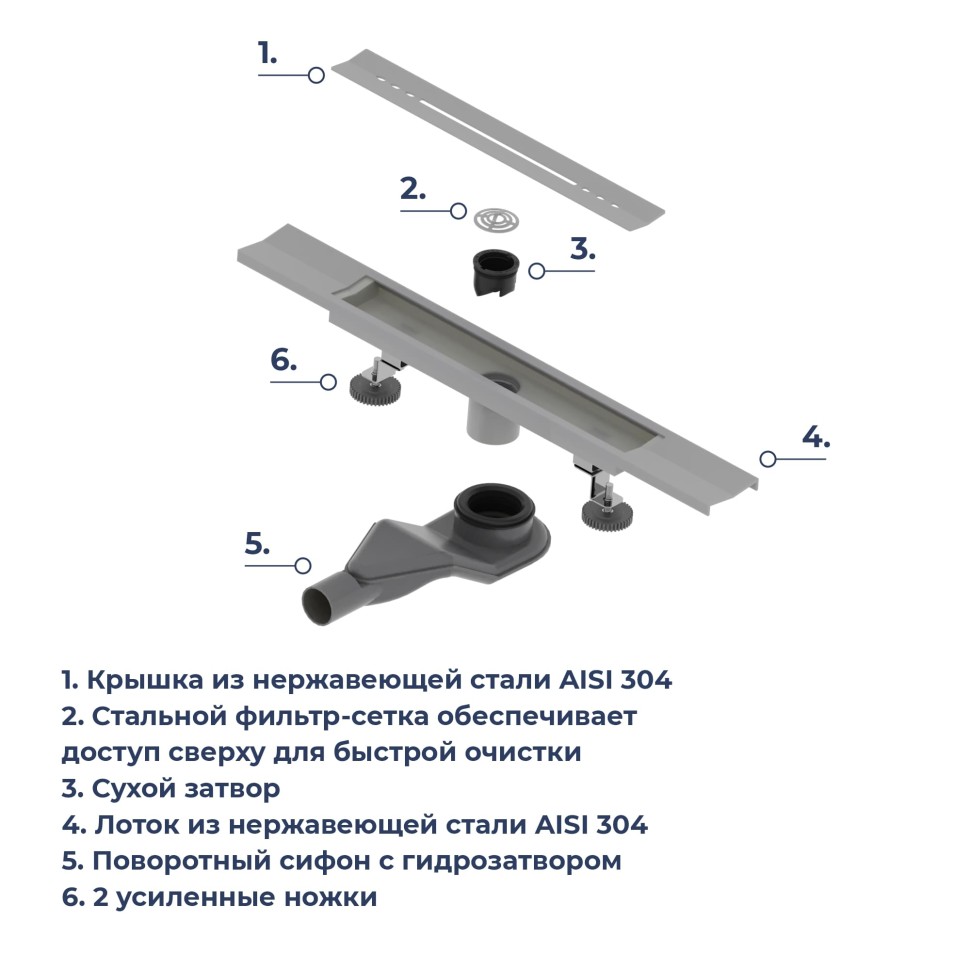 1.

2.

3.

6.

4.

5.

1. Крышка из нержавеющей стали AISI 304
2. Стальной фильтр-сетка обеспечивает доступ сверху для быстрой очистки
3. Сухой затвор
4. Лоток из нержавеющей стали AISI 304
5. Поворотный сифон с гидрозатвором
6. 2 усиленные ножки