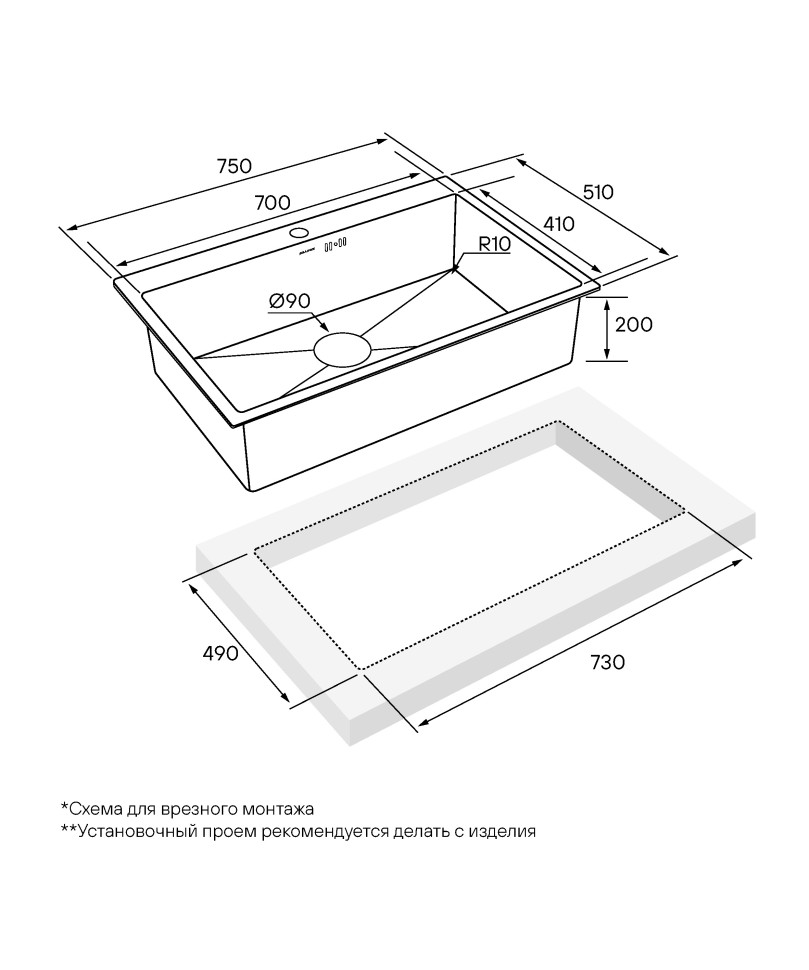 750
700
510
410
R10
Ø90
200
490
730

*Схема для врезного монтажа
**Установочный проем рекомендуется делать с изделия