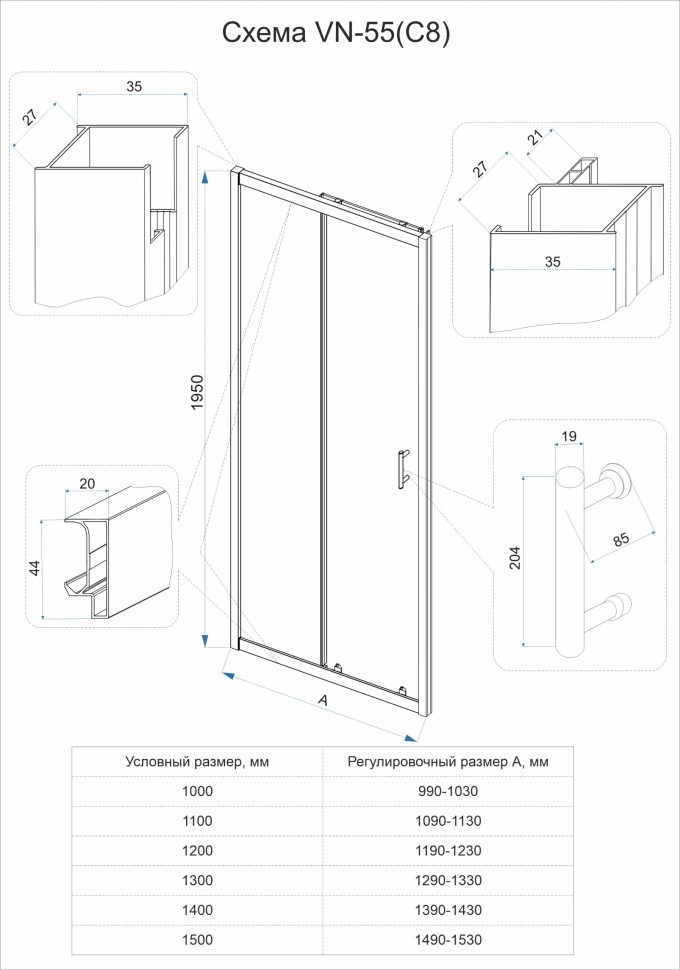 Схема VN-55(C8)

35

27

27

21

35

1950

20

44

19

204

85

A

| Условный размер, мм | Регулировочный размер А, мм |
|---|---|
| 1000 | 990-1030 |
| 1100 | 1090-1130 |
| 1200 | 1190-1230 |
| 1300 | 1290-1330 |
| 1400 | 1390-1430 |
| 1500 | 1490-1530 |