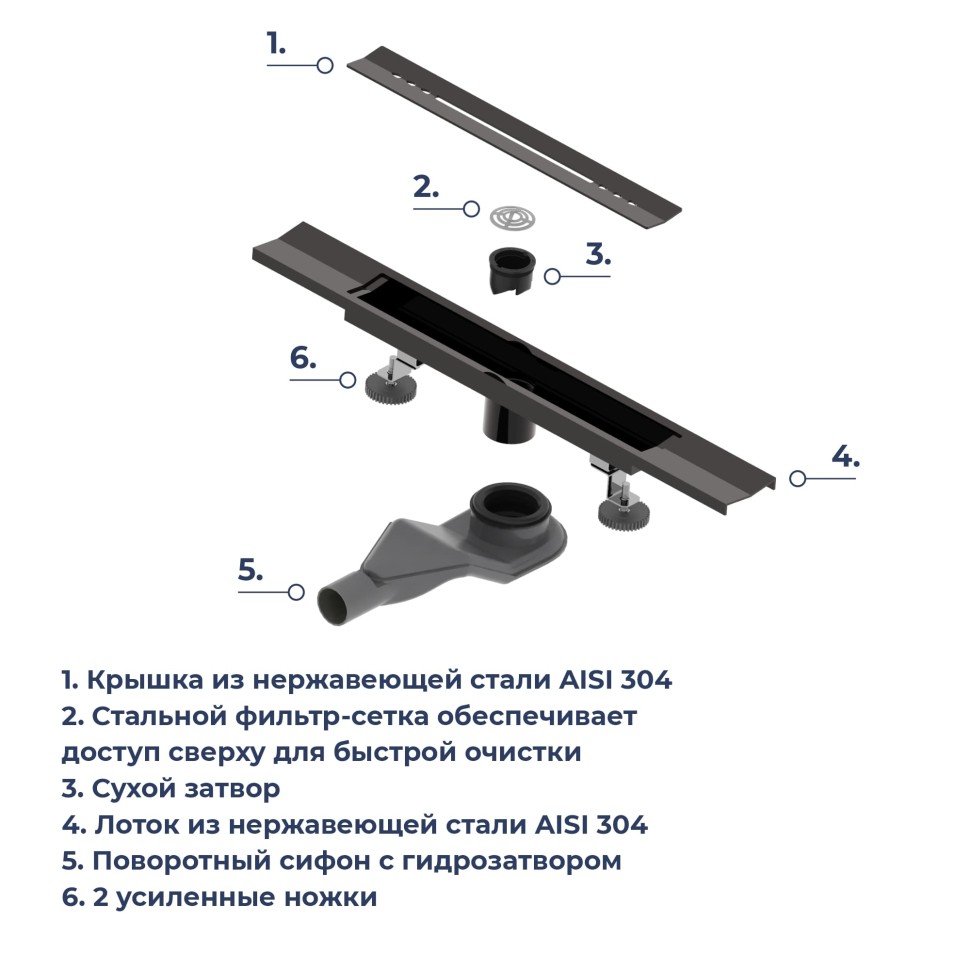 1.

2.

3.

6.

4.

5.

1. Крышка из нержавеющей стали AISI 304
2. Стальной фильтр-сетка обеспечивает доступ сверху для быстрой очистки
3. Сухой затвор
4. Лоток из нержавеющей стали AISI 304
5. Поворотный сифон с гидрозатвором
6. 2 усиленные ножки