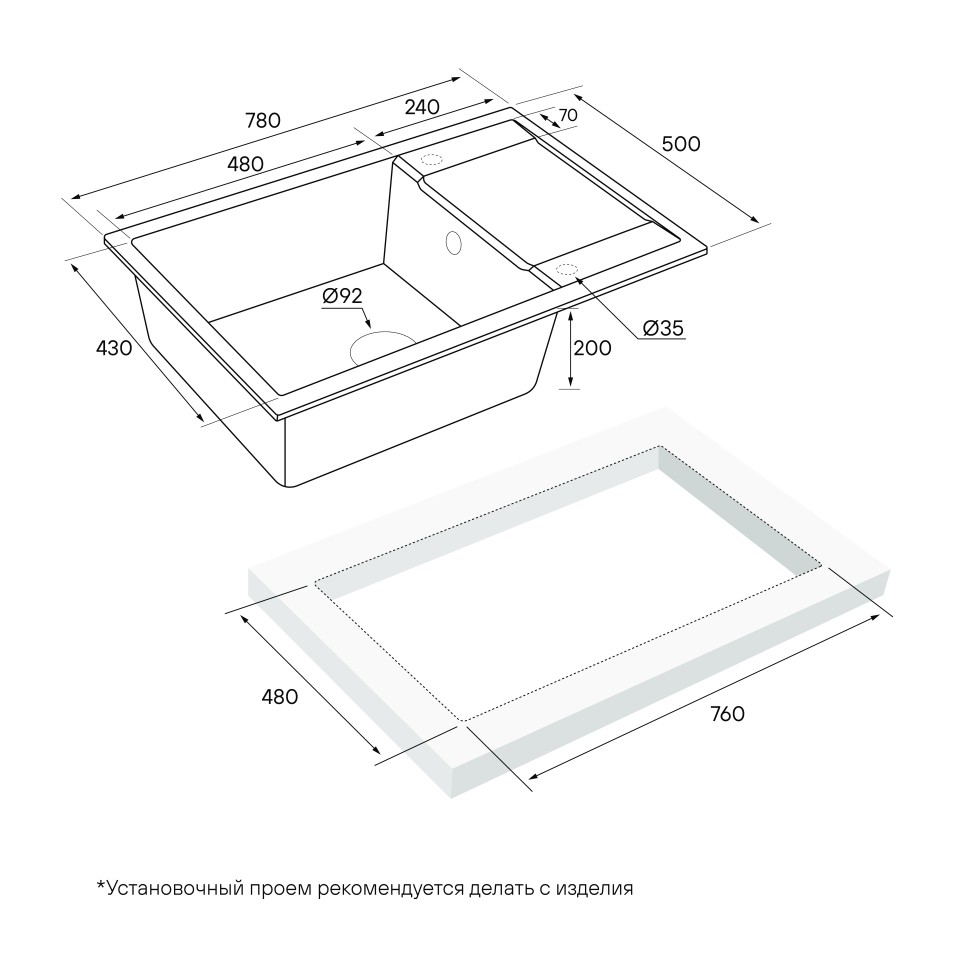 780
240
70
500
480
Ø92
Ø35
430
200
480
760
*Установочный проем рекомендуется делать с изделия