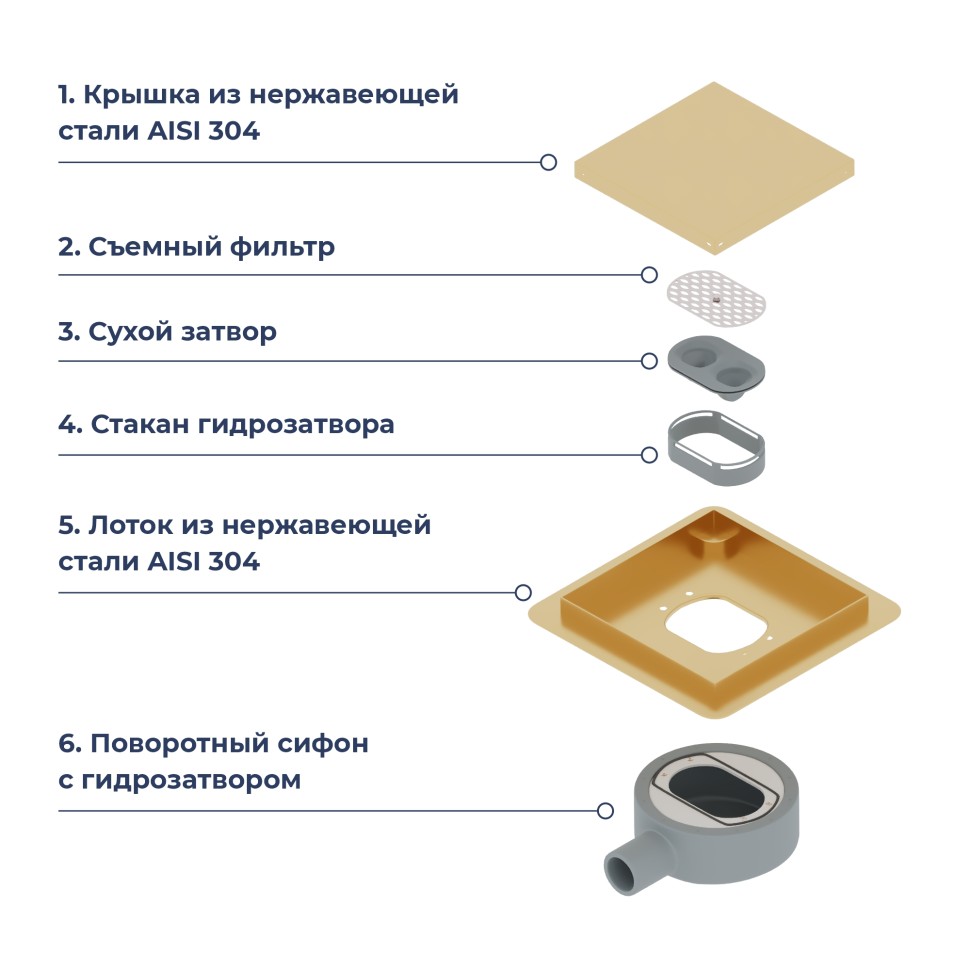 1. Крышка из нержавеющей стали AISI 304

2. Съемный фильтр

3. Сухой затвор

4. Стакан гидрозатвора

5. Лоток из нержавеющей стали AISI 304

6. Поворотный сифон с гидрозатвором