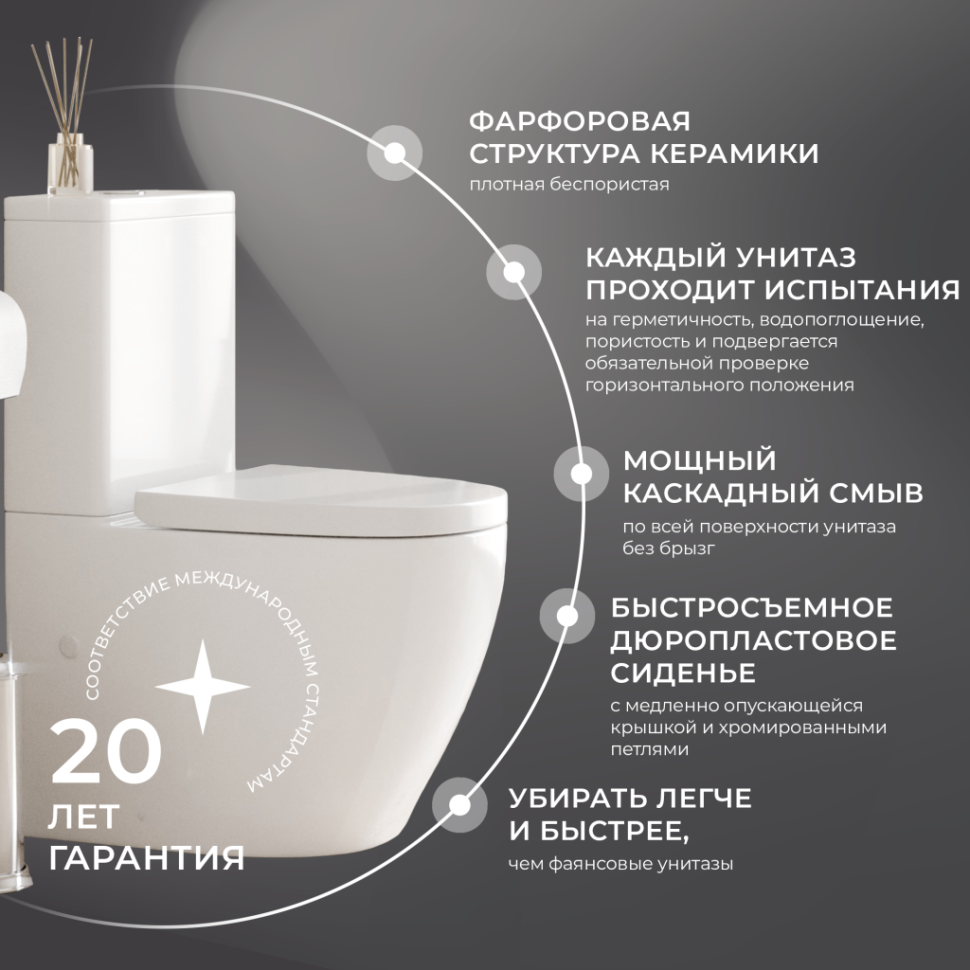 ФАРФОРОВАЯ СТРУКТУРА КЕРАМИКИ
плотная беспористая

КАЖДЫЙ УНИТАЗ ПРОХОДИТ ИСПЫТАНИЯ
на герметичность, водопоглощение, пористость и подвергается обязательной проверке горизонтального положения

МОЩНЫЙ КАСКАДНЫЙ СМЫВ
по всей поверхности унитаза без брызг

БЫСТРОСЪЕМНОЕ ДЮРОПЛАСТОВОЕ СИДЕНЬЕ
с медленно опускающейся крышкой и хромированными петлями

УБИРАТЬ ЛЕГЧЕ И БЫСТРЕЕ,
чем фаянсовые унитазы

СООТВЕТСТВИЕ МЕЖДУНАРОДНЫМ СТАНДАРТАМ

20 ЛЕТ ГАРАНТИЯ