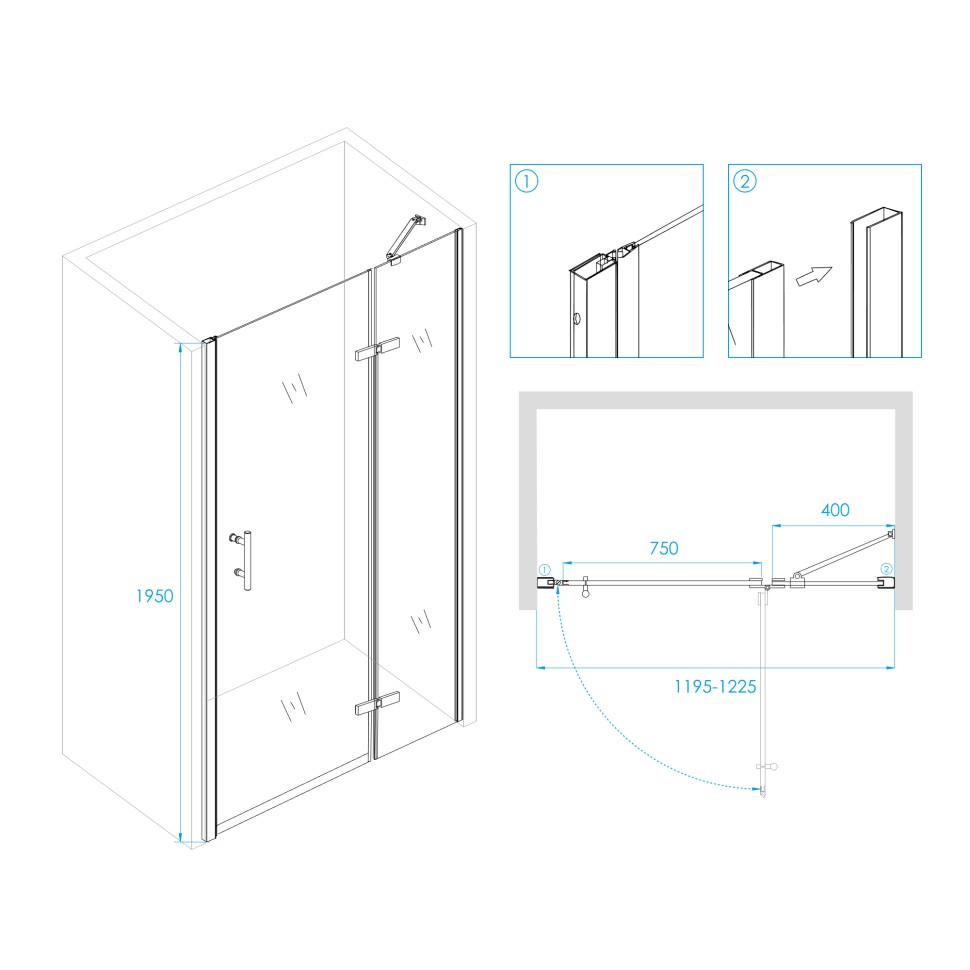 1950

①

②

400

750

①

②

1195-1225