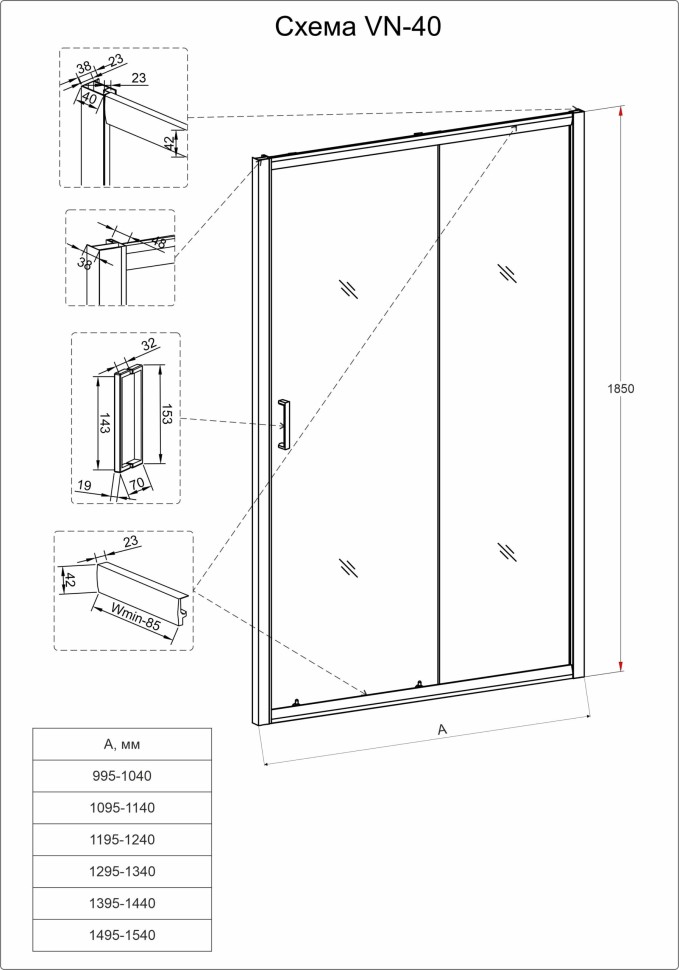 Схема VN-40

38
23
23
40
42

48
38

32
143
153
19
70

23
42
Wmin-85

1850

A

| A, мм |
|---|
| 995-1040 |
| 1095-1140 |
| 1195-1240 |
| 1295-1340 |
| 1395-1440 |
| 1495-1540 |