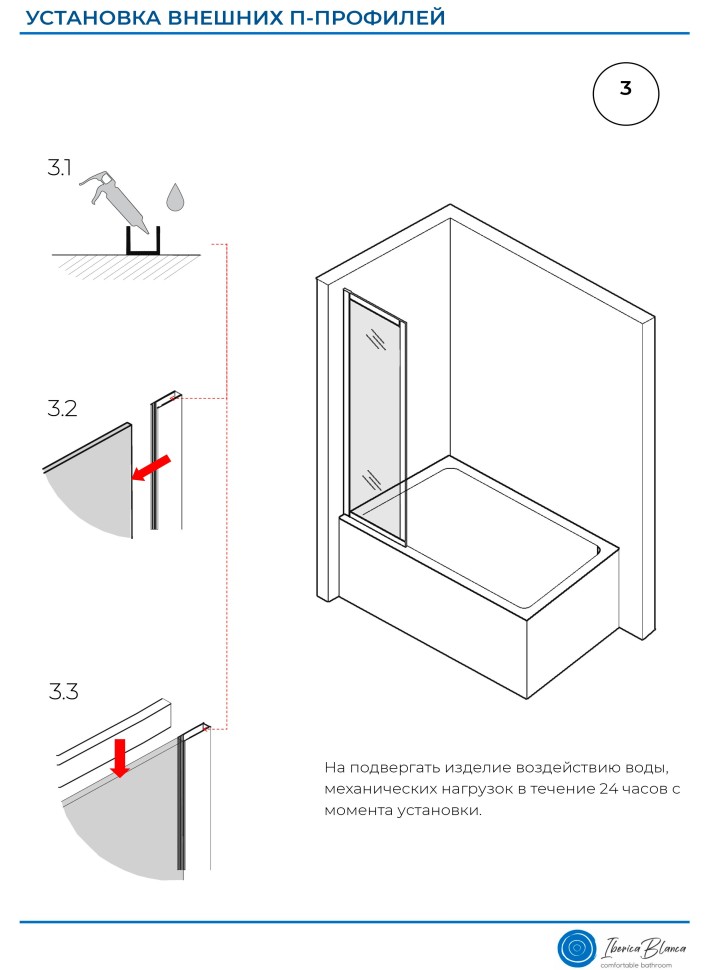 УСТАНОВКА ВНЕШНИХ П-ПРОФИЛЕЙ

3

3.1

3.2

3.3

На подвергать изделие воздействию воды, механических нагрузок в течение 24 часов с момента установки.

Iberica Blanca
comfortable bathroom