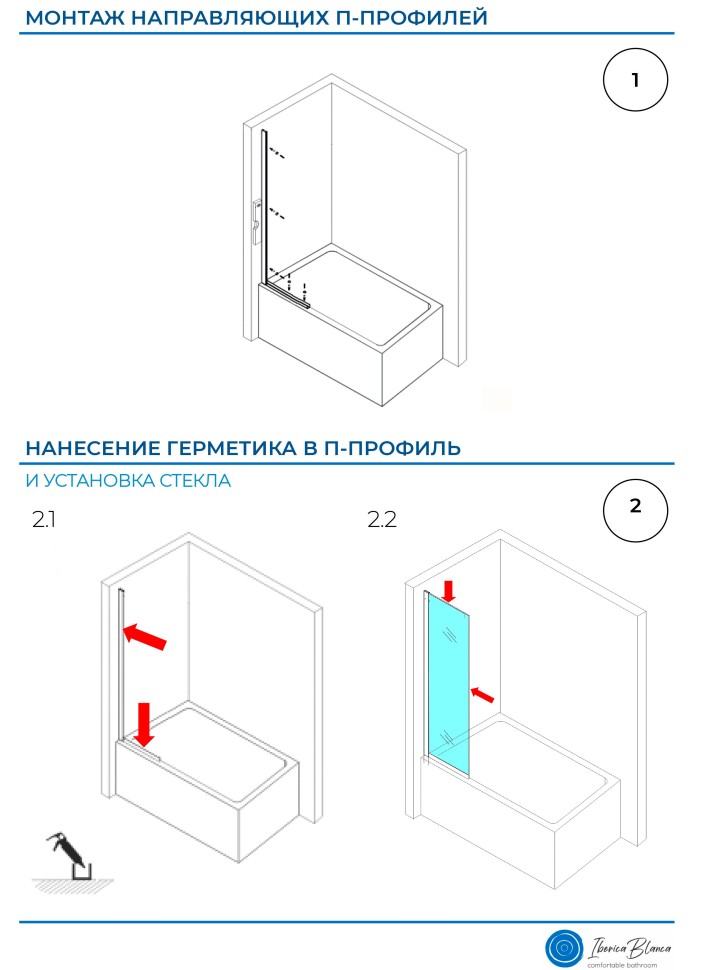 МОНТАЖ НАПРАВЛЯЮЩИХ П-ПРОФИЛЕЙ

1

НАНЕСЕНИЕ ГЕРМЕТИКА В П-ПРОФИЛЬ

И УСТАНОВКА СТЕКЛА

2

2.1

2.2

Iberica Blanca
comfortable bathroom