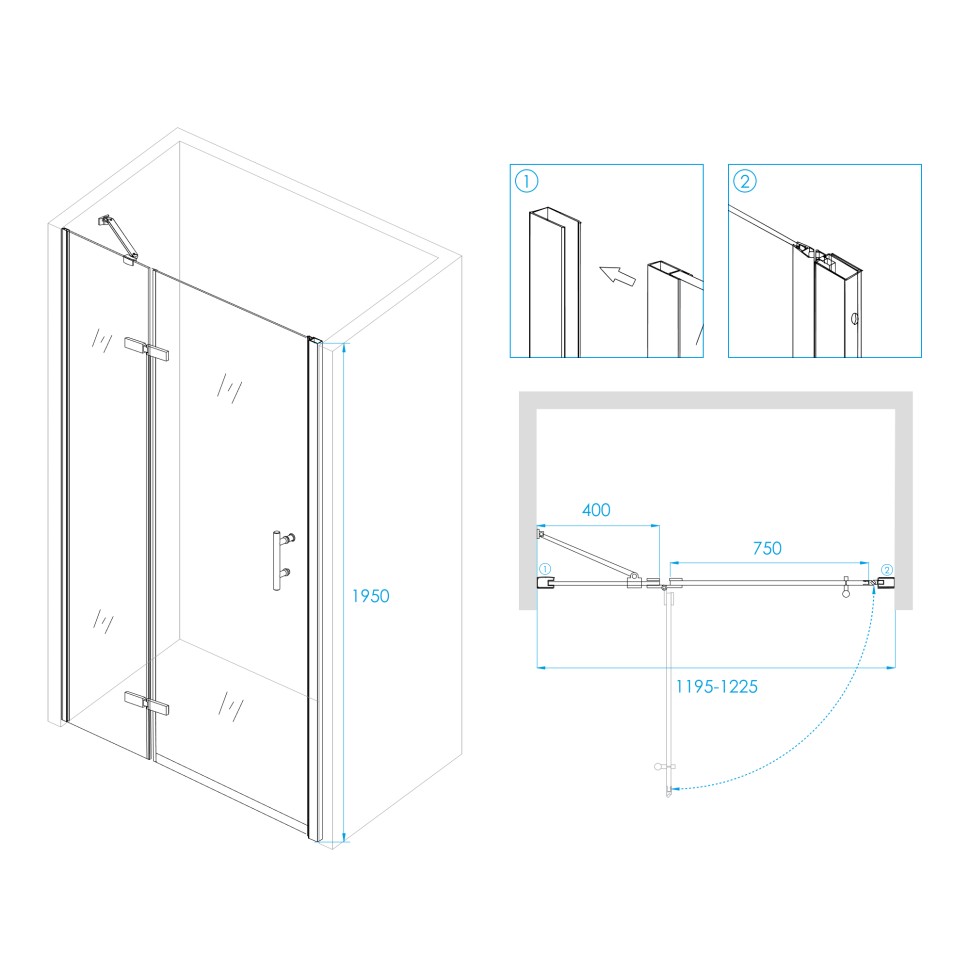 1950

1

2

400

750

1

2

1195-1225