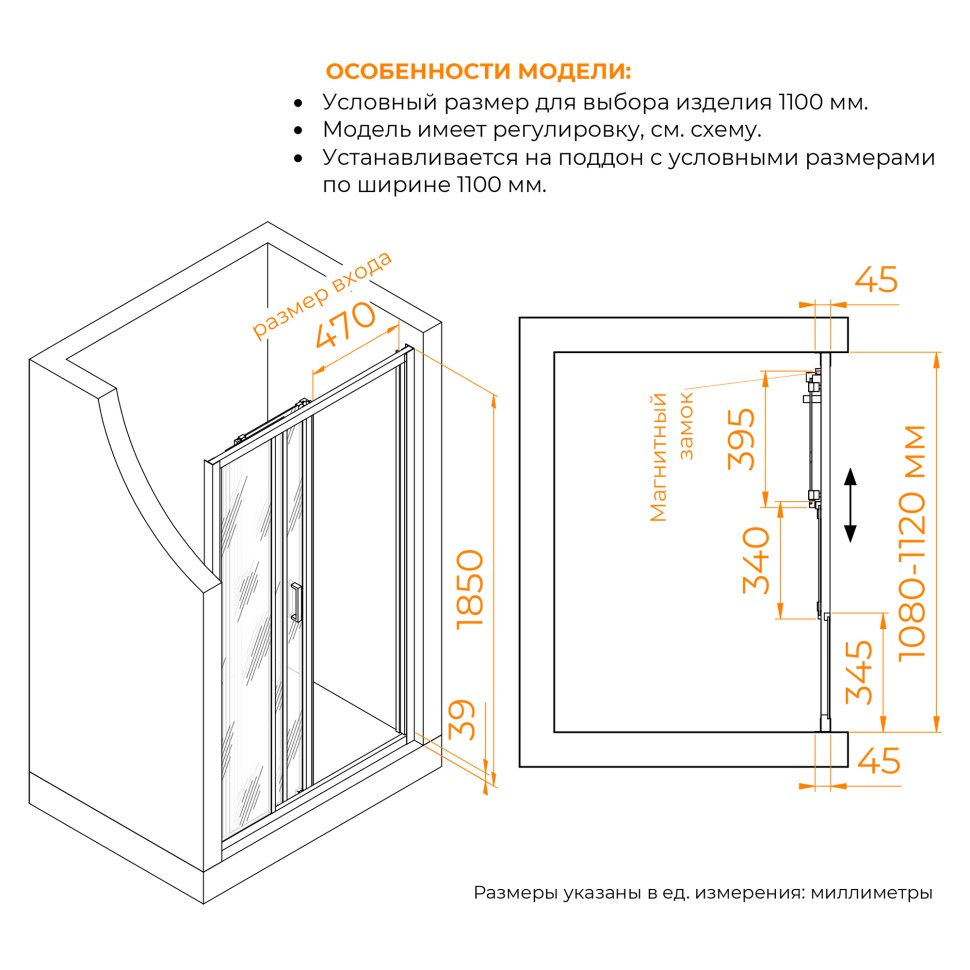 ОСОБЕННОСТИ МОДЕЛИ:
• Условный размер для выбора изделия 1100 мм.
• Модель имеет регулировку, см. схему.
• Устанавливается на поддон с условными размерами по ширине 1100 мм.

размер входа
470
1850
39
45
Магнитный замок
395
340
345
1080-1120 мм
45

Размеры указаны в ед. измерения: миллиметры