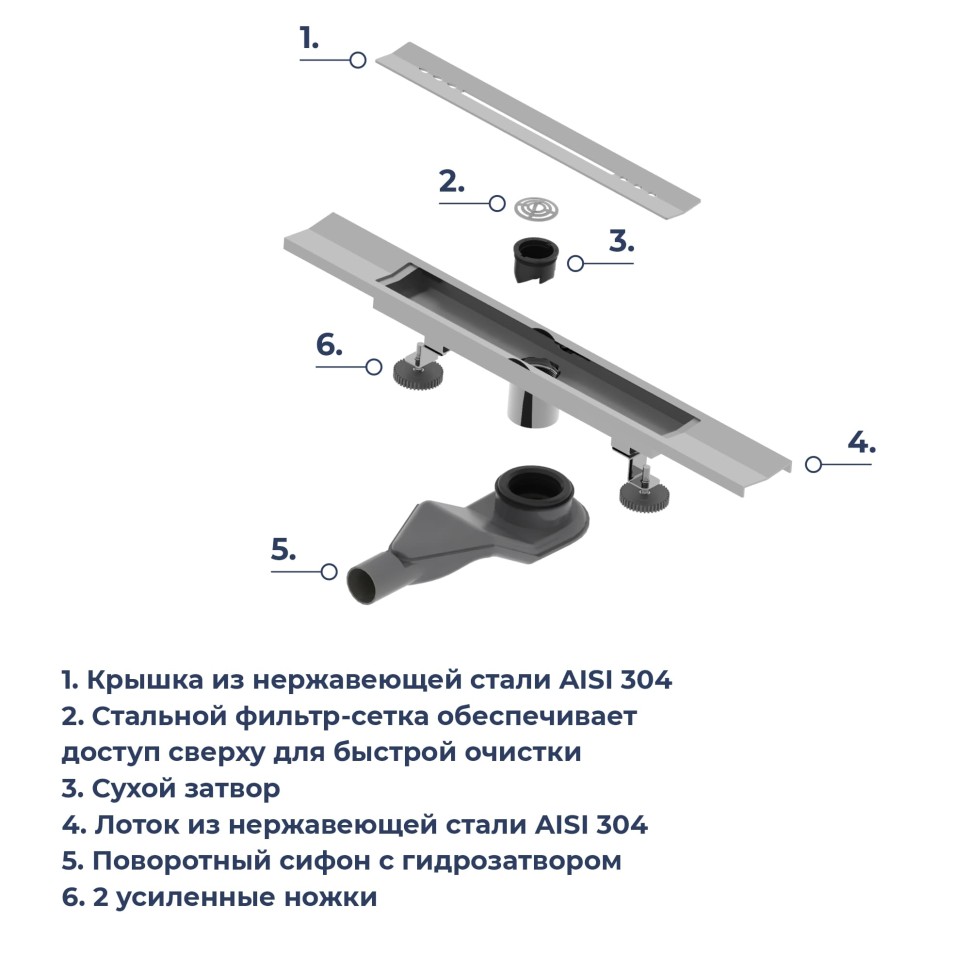 1.

2.

3.

6.

4.

5.

1. Крышка из нержавеющей стали AISI 304
2. Стальной фильтр-сетка обеспечивает доступ сверху для быстрой очистки
3. Сухой затвор
4. Лоток из нержавеющей стали AISI 304
5. Поворотный сифон с гидрозатвором
6. 2 усиленные ножки