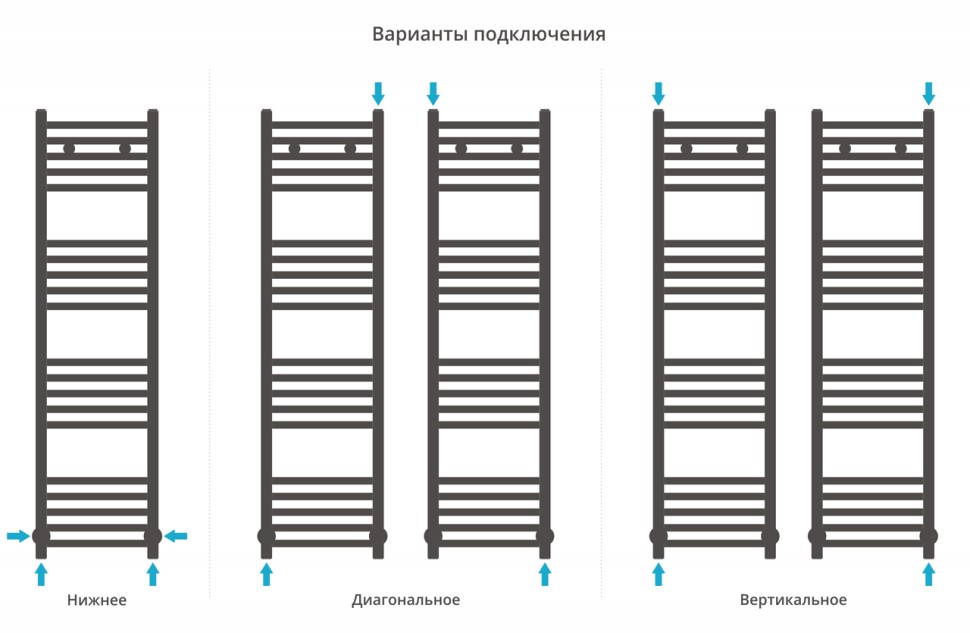 Варианты подключения

Нижнее

Диагональное

Вертикальное