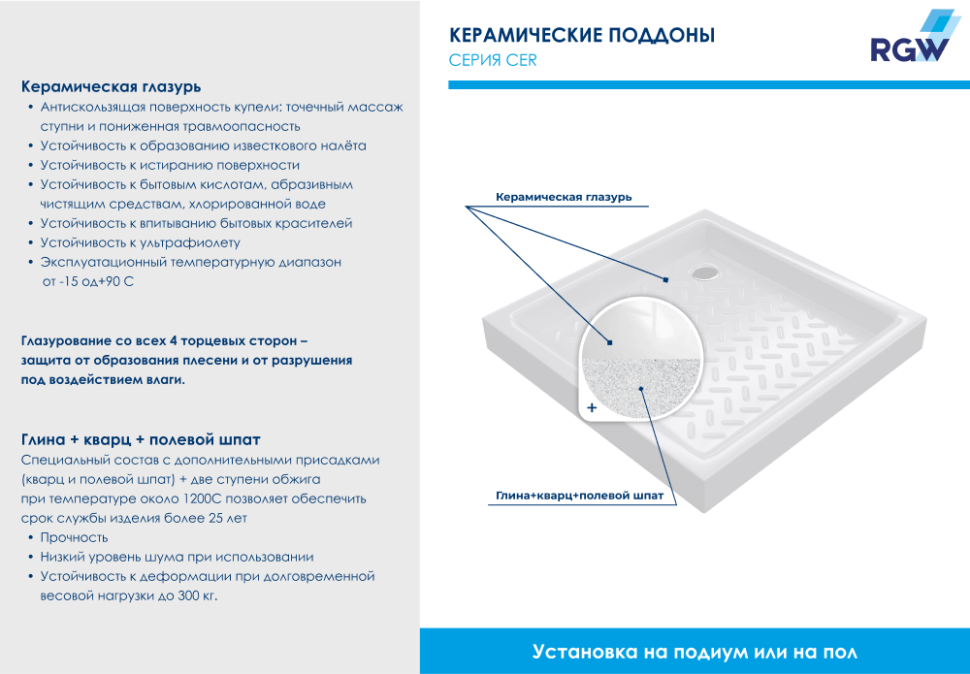 Керамическая глазурь
• Антискользящая поверхность купели: точечный массаж ступни и пониженная травмоопасность
• Устойчивость к образованию известкового налёта
• Устойчивость к истиранию поверхности
• Устойчивость к бытовым кислотам, абразивным чистящим средствам, хлорированной воде
• Устойчивость к впитыванию бытовых красителей
• Устойчивость к ультрафиолету
• Эксплуатационный температурную диапазон от -15 од+90 С

Глазурование со всех 4 торцевых сторон – защита от образования плесени и от разрушения под воздействием влаги.

Глина + кварц + полевой шпат
Специальный состав с дополнительными присадками (кварц и полевой шпат) + две ступени обжига при температуре около 1200С позволяет обеспечить срок службы изделия более 25 лет
• Прочность
• Низкий уровень шума при использовании
• Устойчивость к деформации при долговременной весовой нагрузки до 300 кг.

КЕРАМИЧЕСКИЕ ПОДДОНЫ
СЕРИЯ CER

RGW

Керамическая глазурь

+

Глина+кварц+полевой шпат

Установка на подиум или на пол