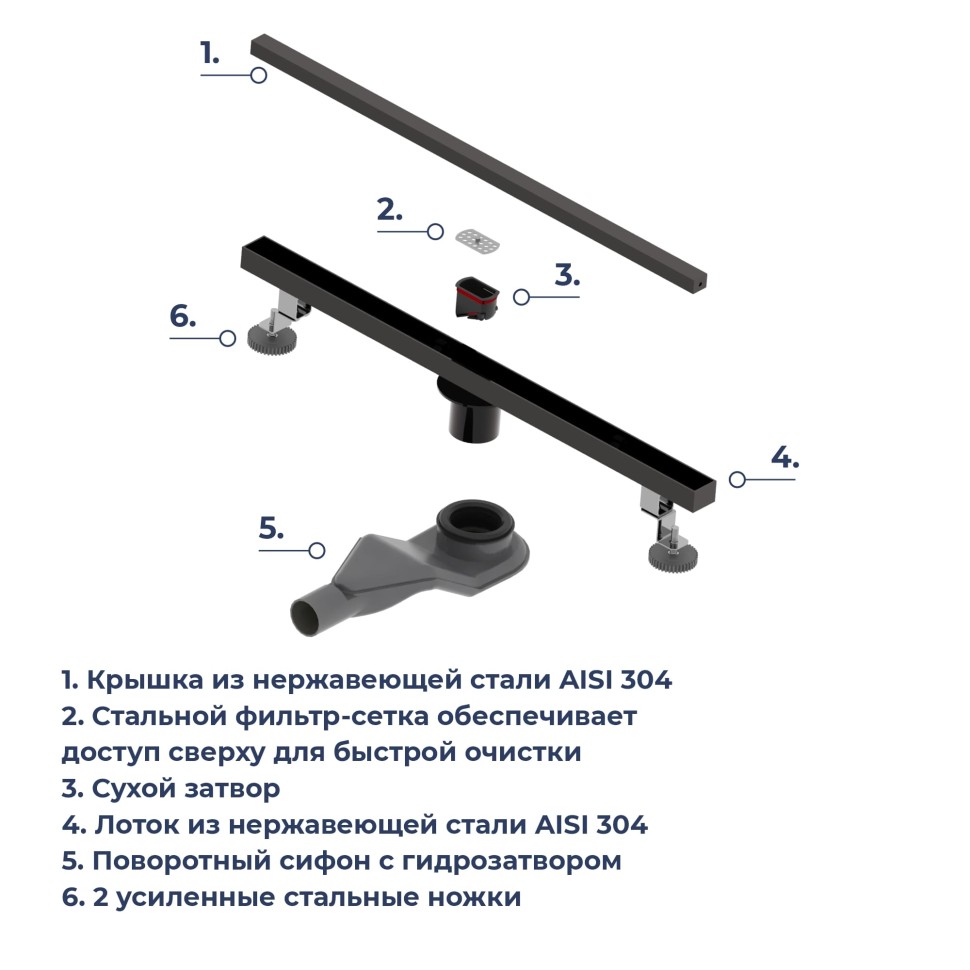 1.

2.

3.

6.

4.

5.

1. Крышка из нержавеющей стали AISI 304
2. Стальной фильтр-сетка обеспечивает доступ сверху для быстрой очистки
3. Сухой затвор
4. Лоток из нержавеющей стали AISI 304
5. Поворотный сифон с гидрозатвором
6. 2 усиленные стальные ножки