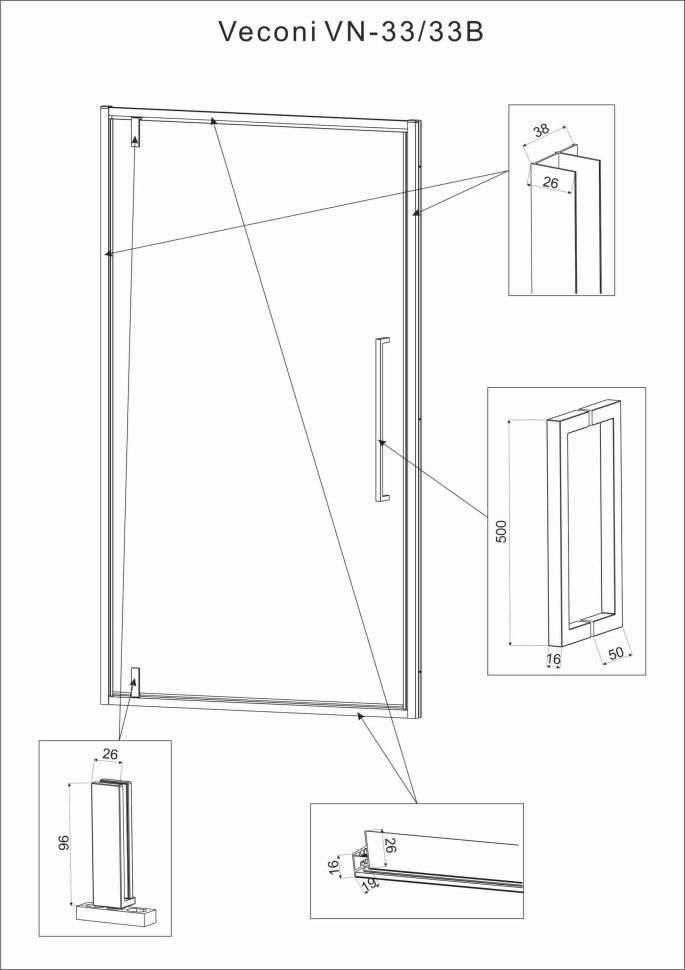 Veconi VN-33/33B

38
26

500
16
50

26
96

26
16
19