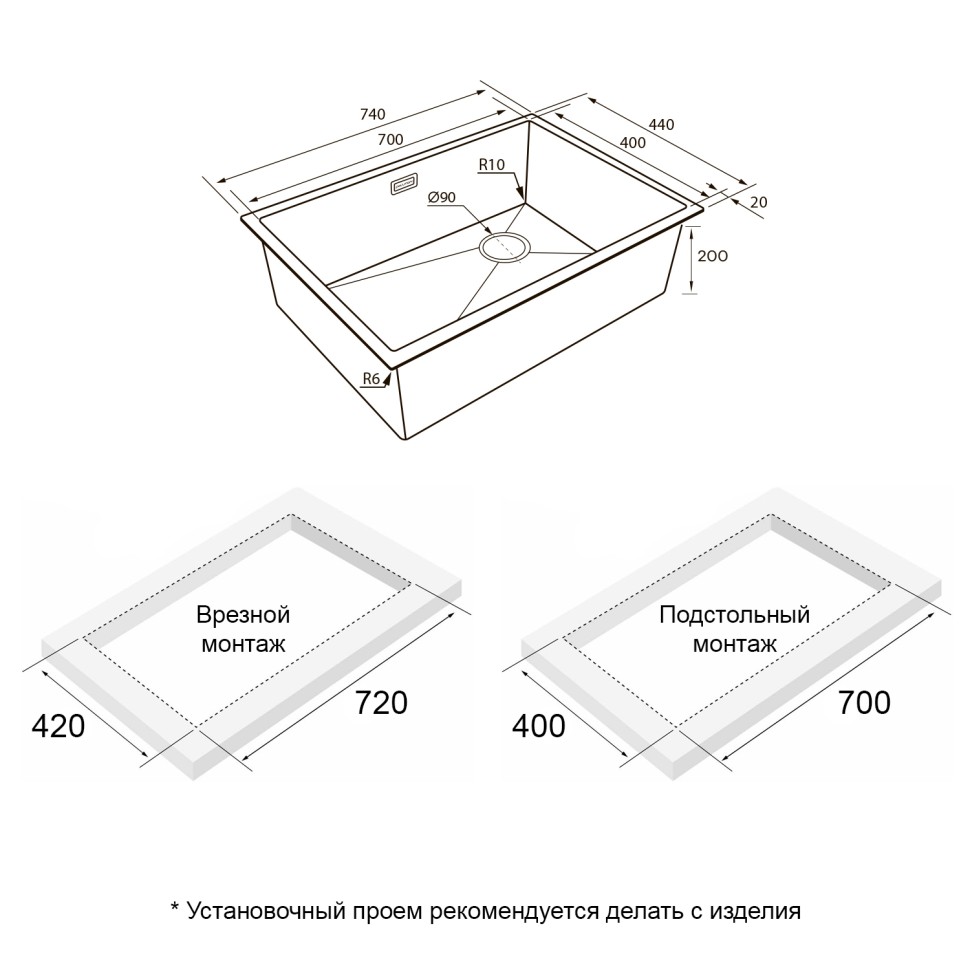 740
700
440
400
R10
Ø90
20
200
R6

Врезной монтаж
420
720

Подстольный монтаж
400
700

* Установочный проем рекомендуется делать с изделия