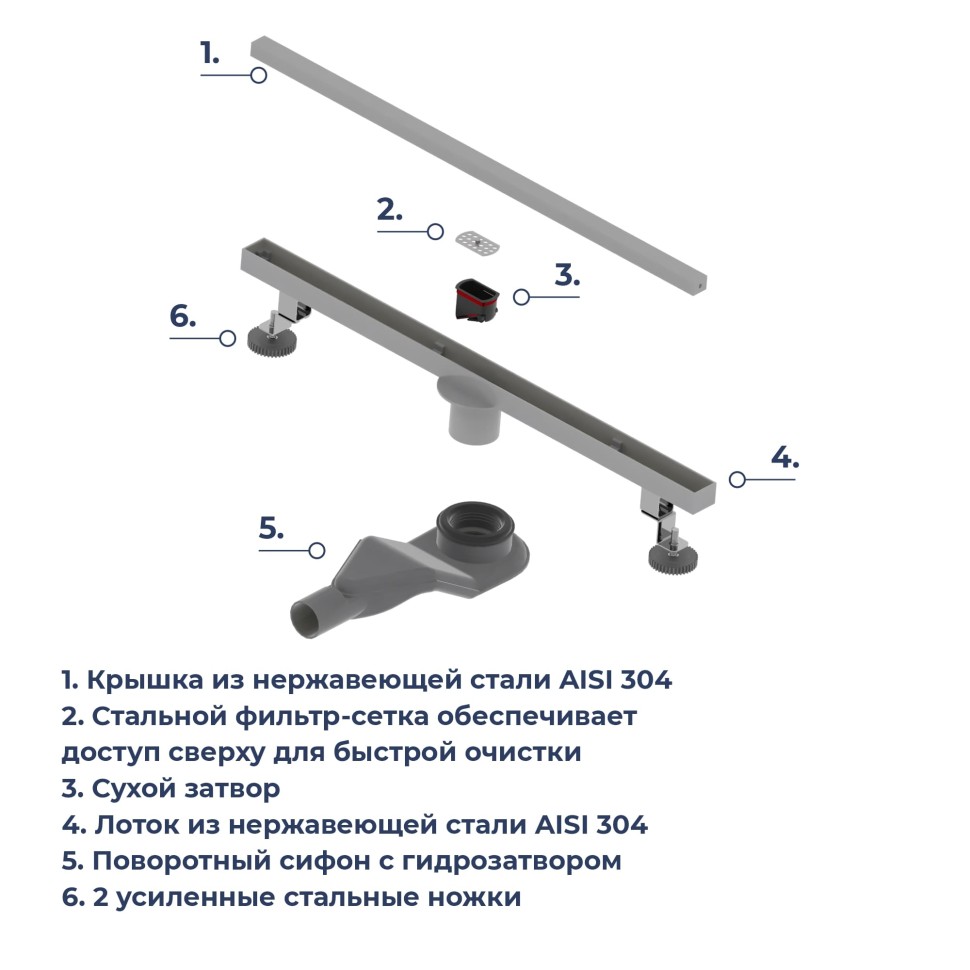 1.

2.

3.

6.

4.

5.

1. Крышка из нержавеющей стали AISI 304
2. Стальной фильтр-сетка обеспечивает доступ сверху для быстрой очистки
3. Сухой затвор
4. Лоток из нержавеющей стали AISI 304
5. Поворотный сифон с гидрозатвором
6. 2 усиленные стальные ножки