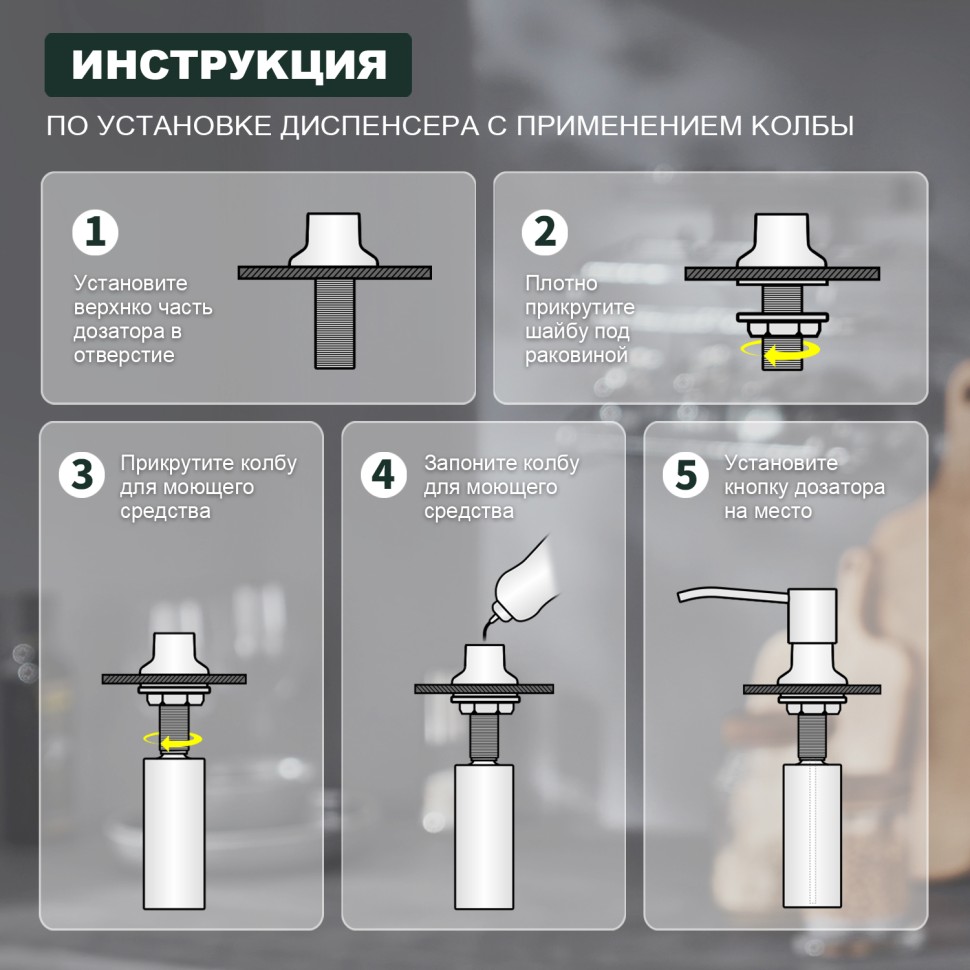 ИНСТРУКЦИЯ

ПО УСТАНОВКЕ ДИСПЕНСЕРА С ПРИМЕНЕНИЕМ КОЛБЫ

1

Установите верхнко часть дозатора в отверстие

2

Плотно прикрутите шайбу под раковиной

3

Прикрутите колбу для моющего средства

4

Запоните колбу для моющего средства

5

Установите кнопку дозатора на место