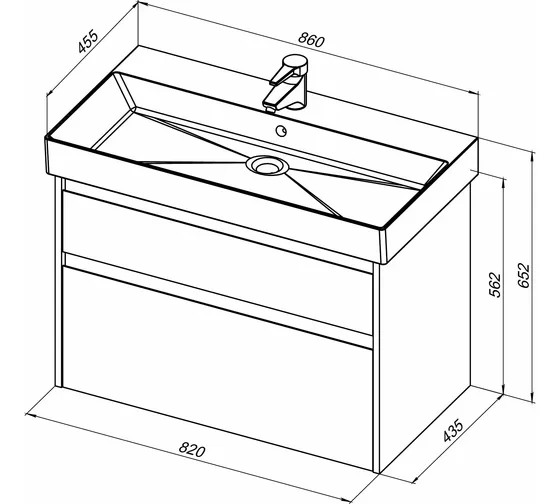 455
860
562
652
435
820