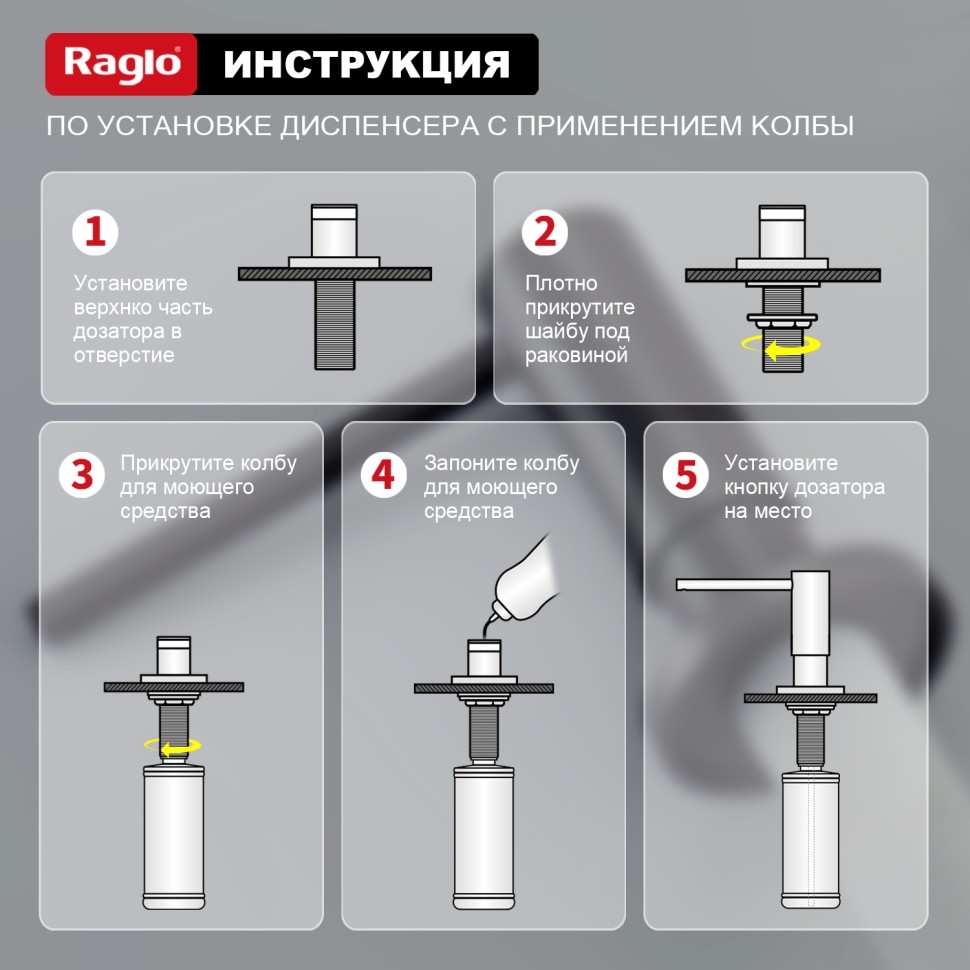 Raglo ИНСТРУКЦИЯ

ПО УСТАНОВКЕ ДИСПЕНСЕРА С ПРИМЕНЕНИЕМ КОЛБЫ

1

Установите верхнко часть дозатора в отверстие

2

Плотно прикрутите шайбу под раковиной

3

Прикрутите колбу для моющего средства

4

Запоните колбу для моющего средства

5

Установите кнопку дозатора на место