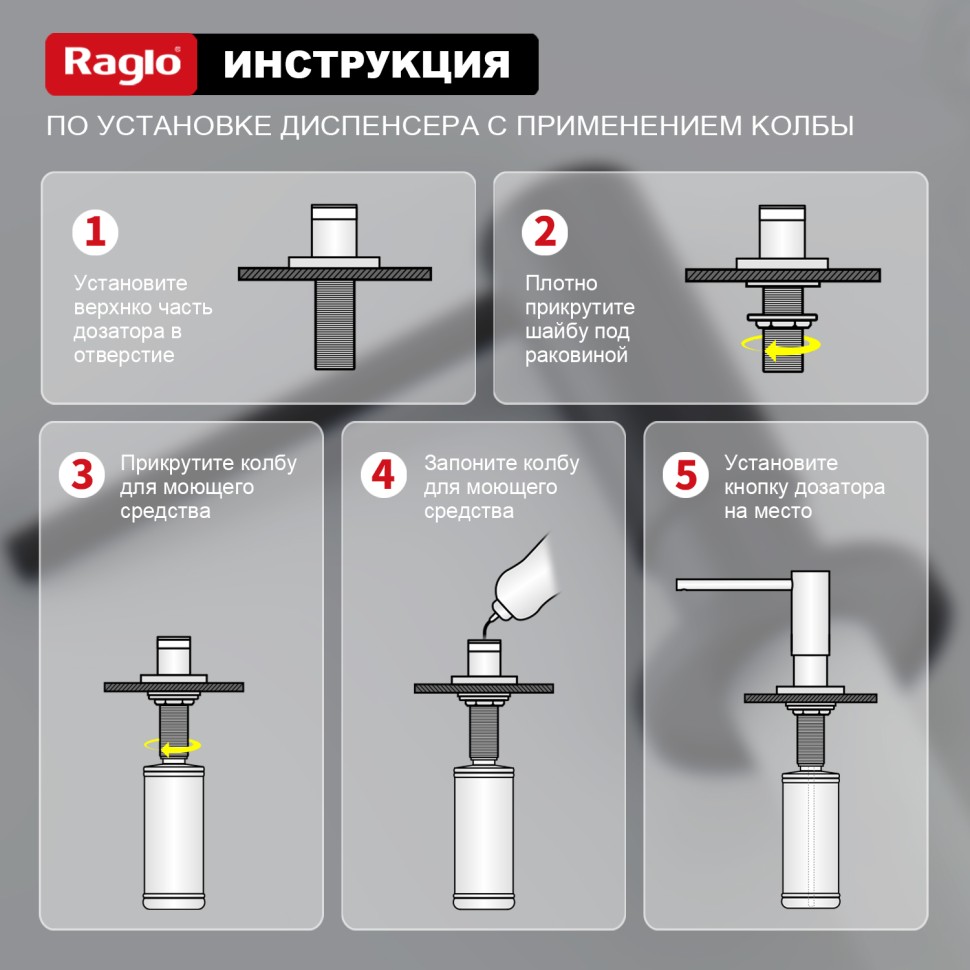 Raglo ИНСТРУКЦИЯ

ПО УСТАНОВКЕ ДИСПЕНСЕРА С ПРИМЕНЕНИЕМ КОЛБЫ

1
Установите верхнко часть дозатора в отверстие

2
Плотно прикрутите шайбу под раковиной

3
Прикрутите колбу для моющего средства

4
Запоните колбу для моющего средства

5
Установите кнопку дозатора на место