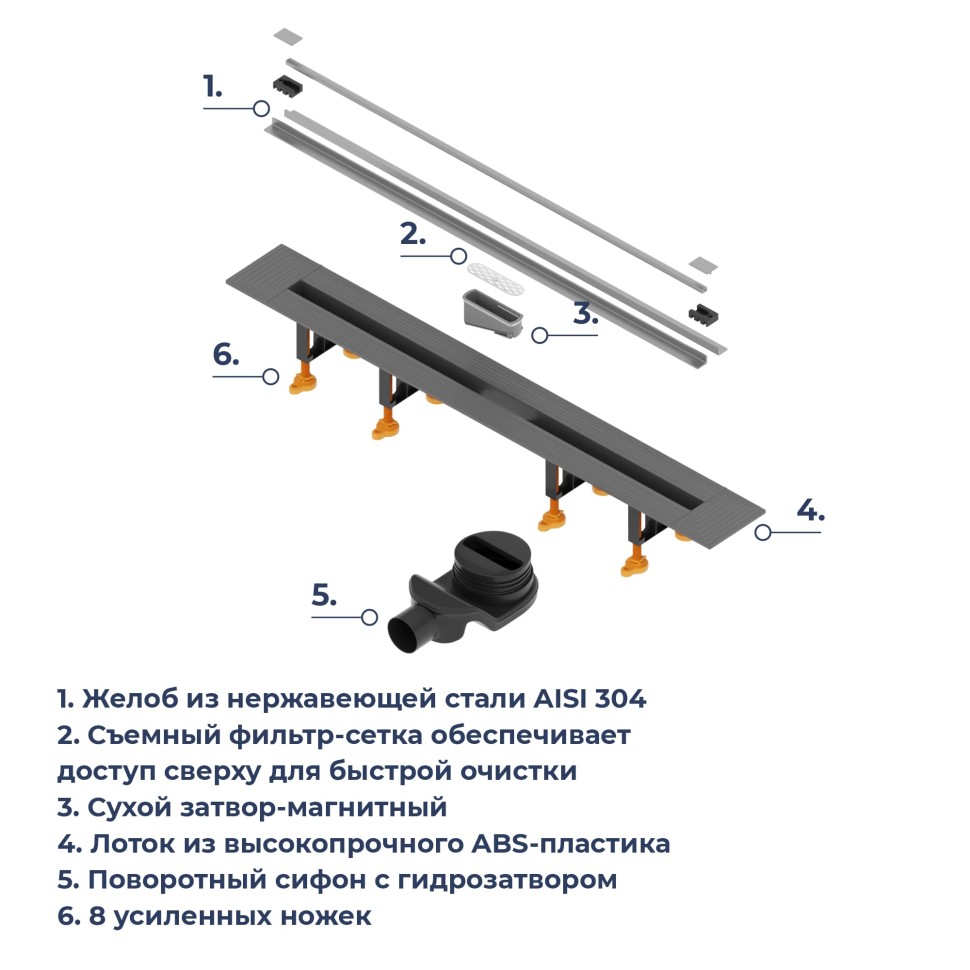 1.

2.

3.

6.

4.

5.

1. Желоб из нержавеющей стали AISI 304
2. Съемный фильтр-сетка обеспечивает доступ сверху для быстрой очистки
3. Сухой затвор-магнитный
4. Лоток из высокопрочного ABS-пластика
5. Поворотный сифон с гидрозатвором
6. 8 усиленных ножек