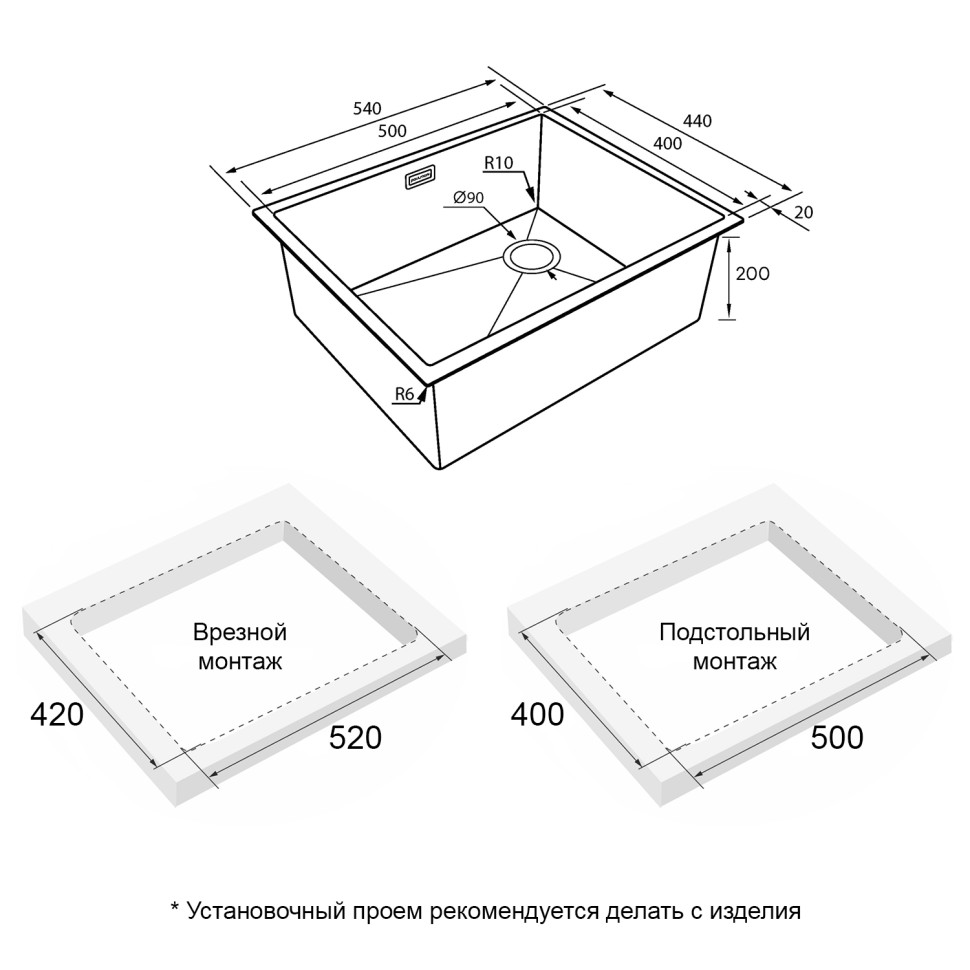 540
500
440
400
R10
Ø90
20
200
R6

Врезной монтаж
420
520

Подстольный монтаж
400
500

* Установочный проем рекомендуется делать с изделия