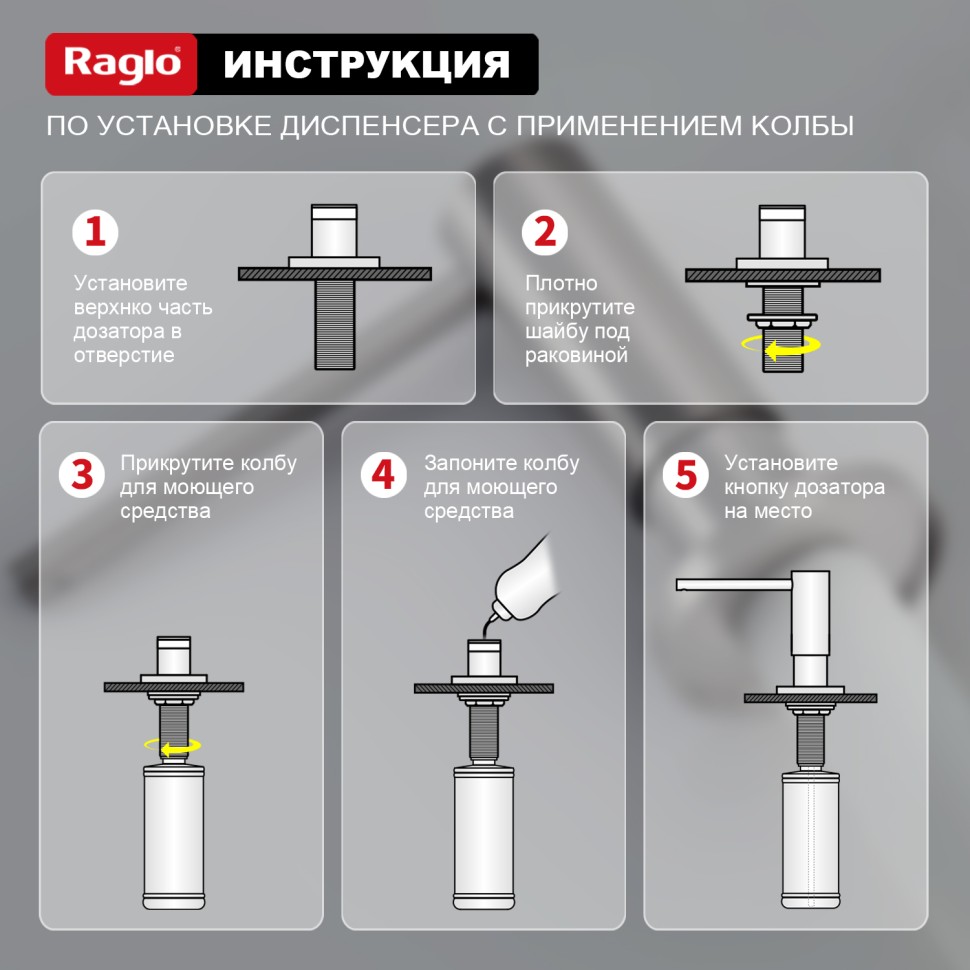 Raglo ИНСТРУКЦИЯ

ПО УСТАНОВКЕ ДИСПЕНСЕРА С ПРИМЕНЕНИЕМ КОЛБЫ

1
Установите верхнко часть дозатора в отверстие

2
Плотно прикрутите шайбу под раковиной

3
Прикрутите колбу для моющего средства

4
Запоните колбу для моющего средства

5
Установите кнопку дозатора на место