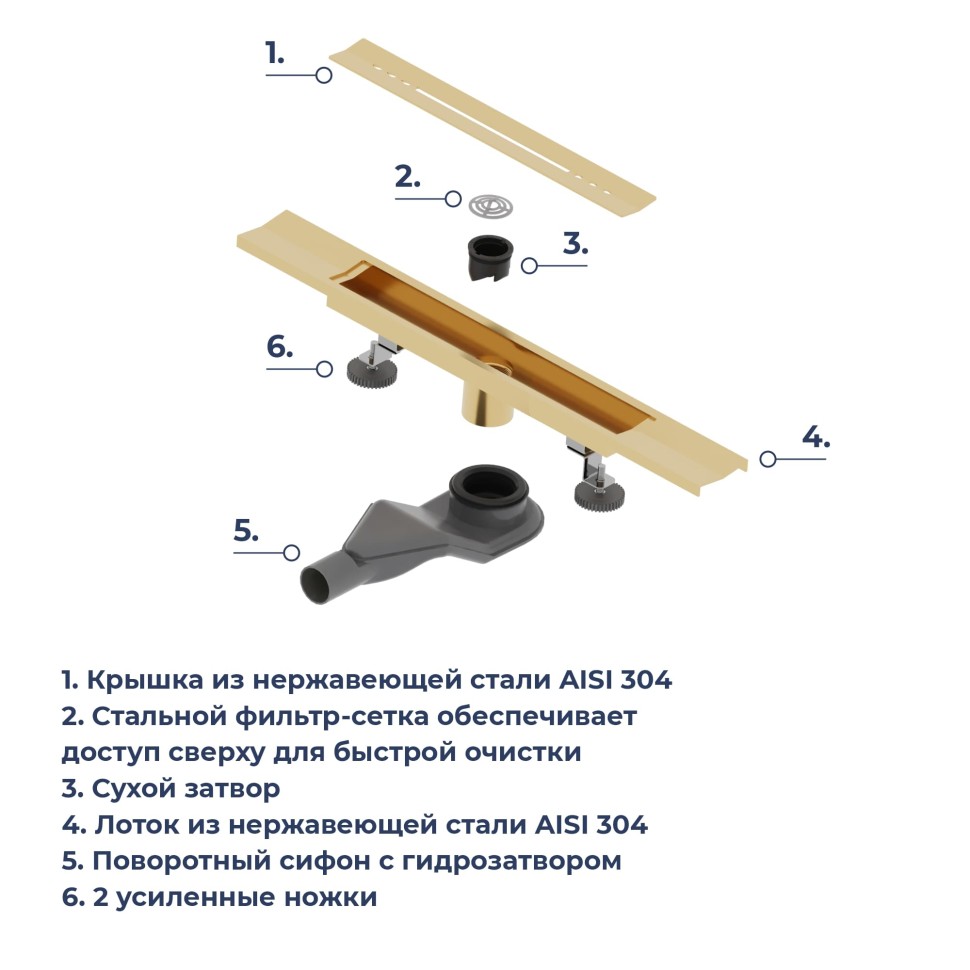 1.

2.

3.

6.

4.

5.

1. Крышка из нержавеющей стали AISI 304
2. Стальной фильтр-сетка обеспечивает доступ сверху для быстрой очистки
3. Сухой затвор
4. Лоток из нержавеющей стали AISI 304
5. Поворотный сифон с гидрозатвором
6. 2 усиленные ножки