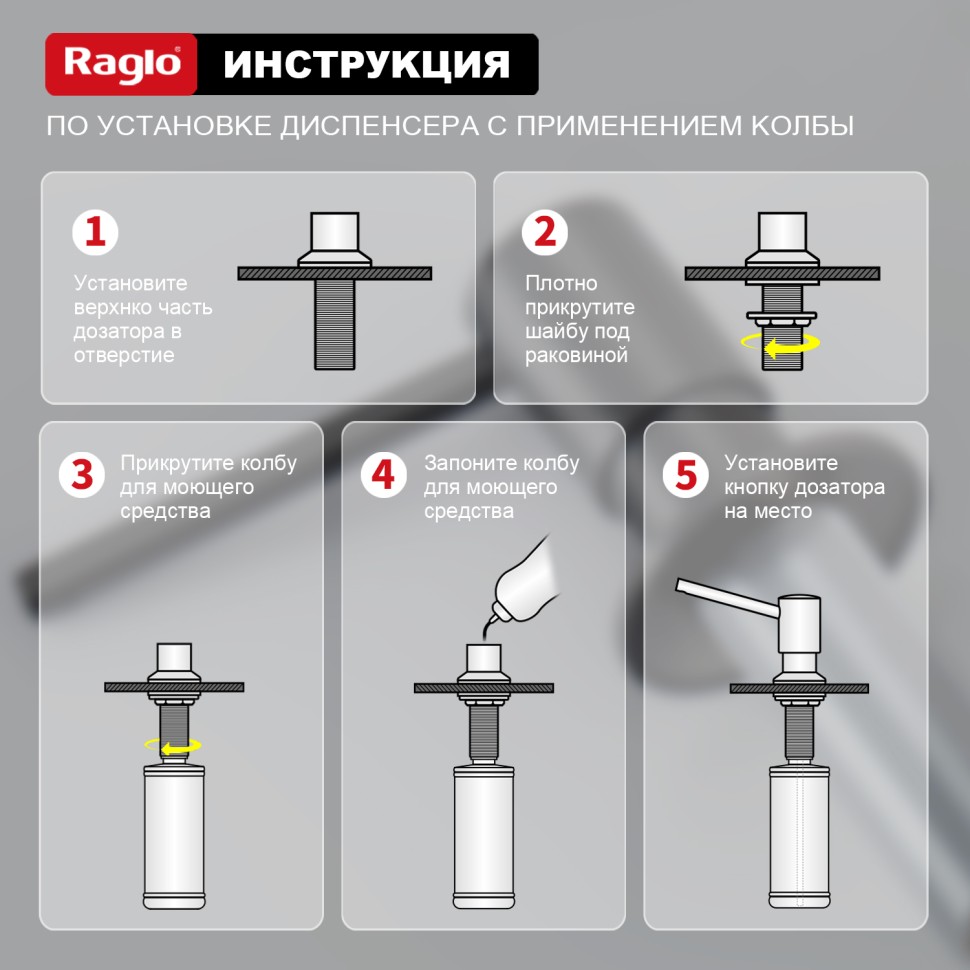 Raglo ИНСТРУКЦИЯ

ПО УСТАНОВКЕ ДИСПЕНСЕРА С ПРИМЕНЕНИЕМ КОЛБЫ

1
Установите верхнко часть дозатора в отверстие

2
Плотно прикрутите шайбу под раковиной

3
Прикрутите колбу для моющего средства

4
Запоните колбу для моющего средства

5
Установите кнопку дозатора на место