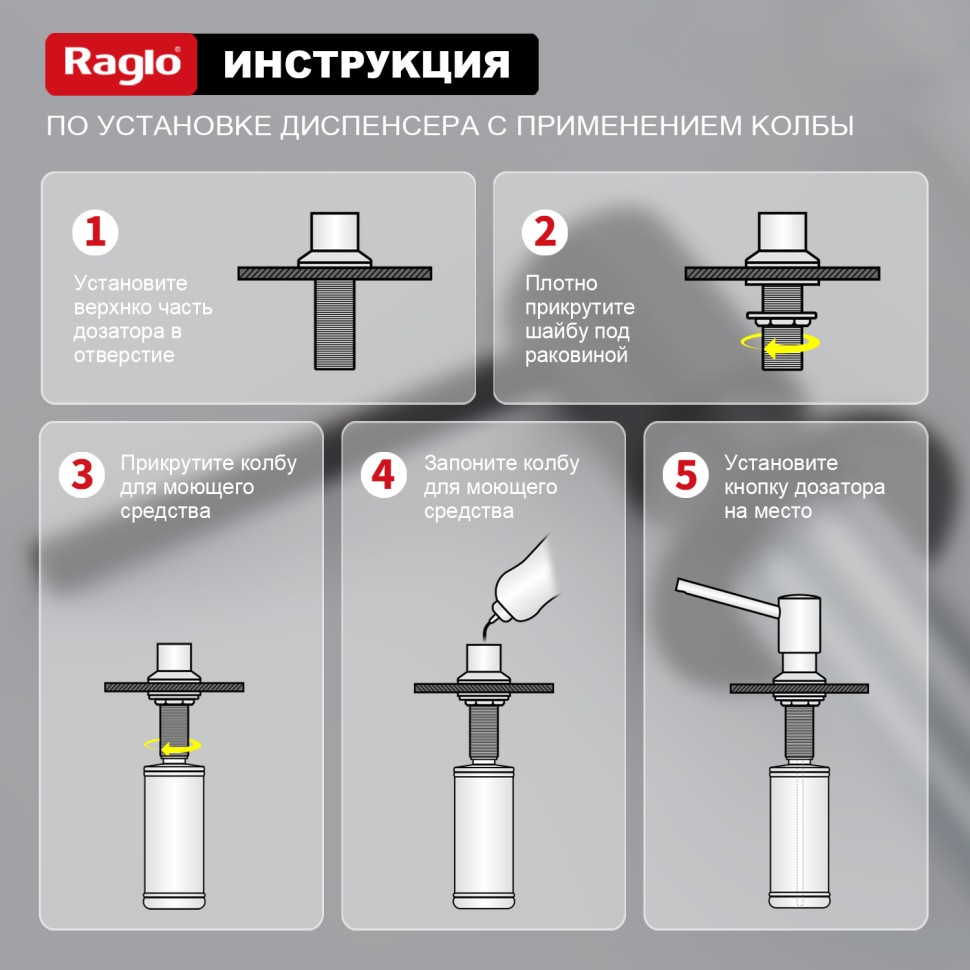 Raglo ИНСТРУКЦИЯ

ПО УСТАНОВКЕ ДИСПЕНСЕРА С ПРИМЕНЕНИЕМ КОЛБЫ

1 Установите верхнко часть дозатора в отверстие

2 Плотно прикрутите шайбу под раковиной

3 Прикрутите колбу для моющего средства

4 Запоните колбу для моющего средства

5 Установите кнопку дозатора на место