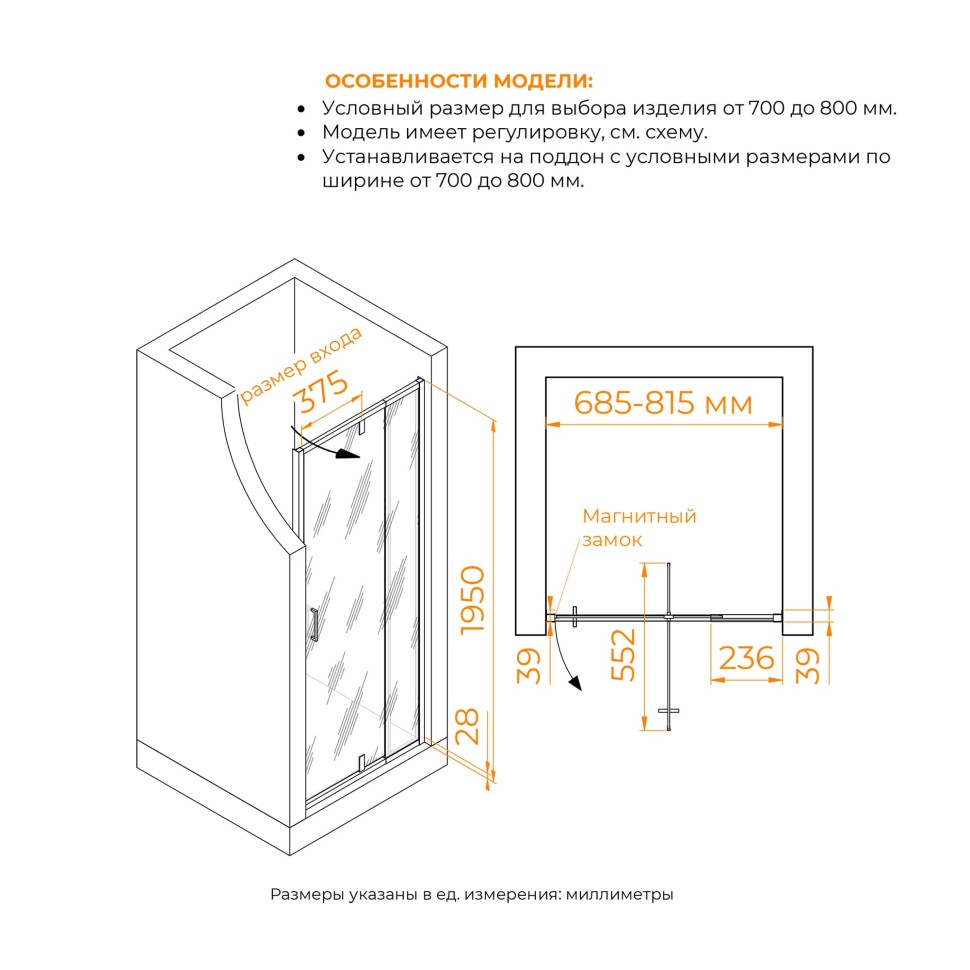 ОСОБЕННОСТИ МОДЕЛИ:
• Условный размер для выбора изделия от 700 до 800 мм.
• Модель имеет регулировку, см. схему.
• Устанавливается на поддон с условными размерами по ширине от 700 до 800 мм.

размер входа
375
1950
28

685-815 мм
Магнитный замок
39
552
236
39

Размеры указаны в ед. измерения: миллиметры