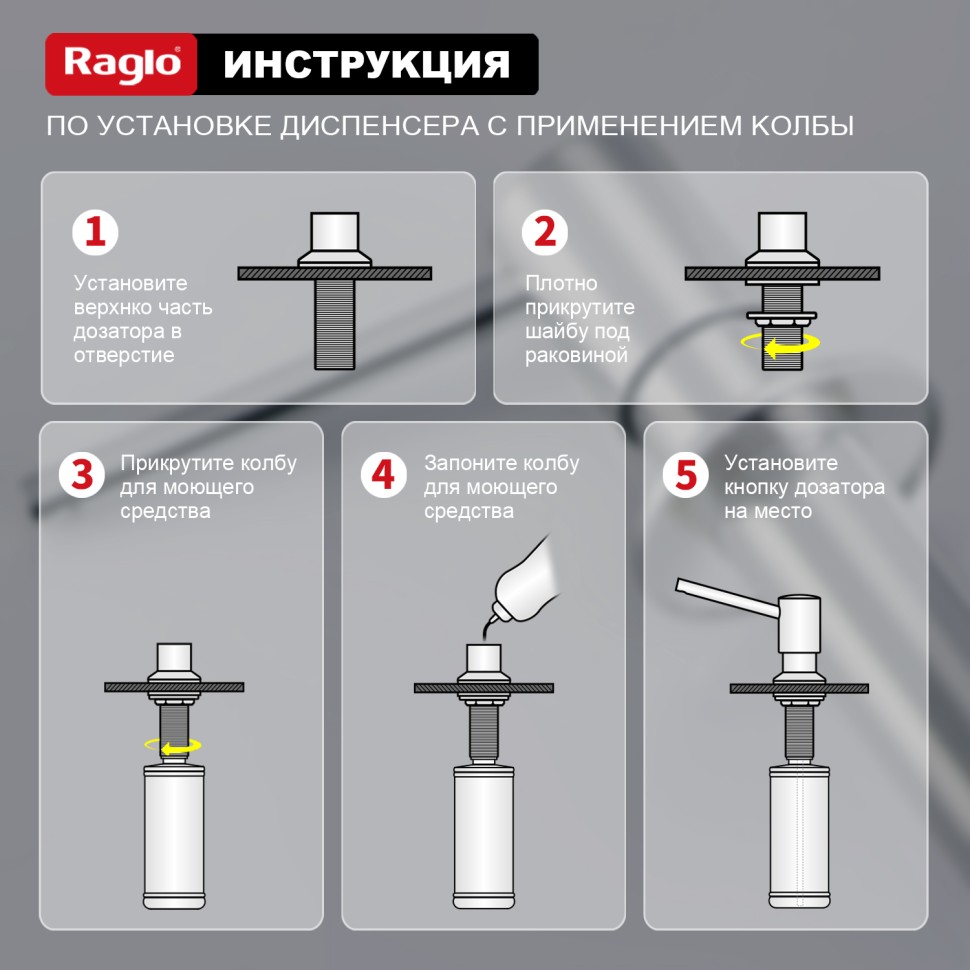 Raglo ИНСТРУКЦИЯ

ПО УСТАНОВКЕ ДИСПЕНСЕРА С ПРИМЕНЕНИЕМ КОЛБЫ

1
Установите верхнко часть дозатора в отверстие

2
Плотно прикрутите шайбу под раковиной

3
Прикрутите колбу для моющего средства

4
Запоните колбу для моющего средства

5
Установите кнопку дозатора на место