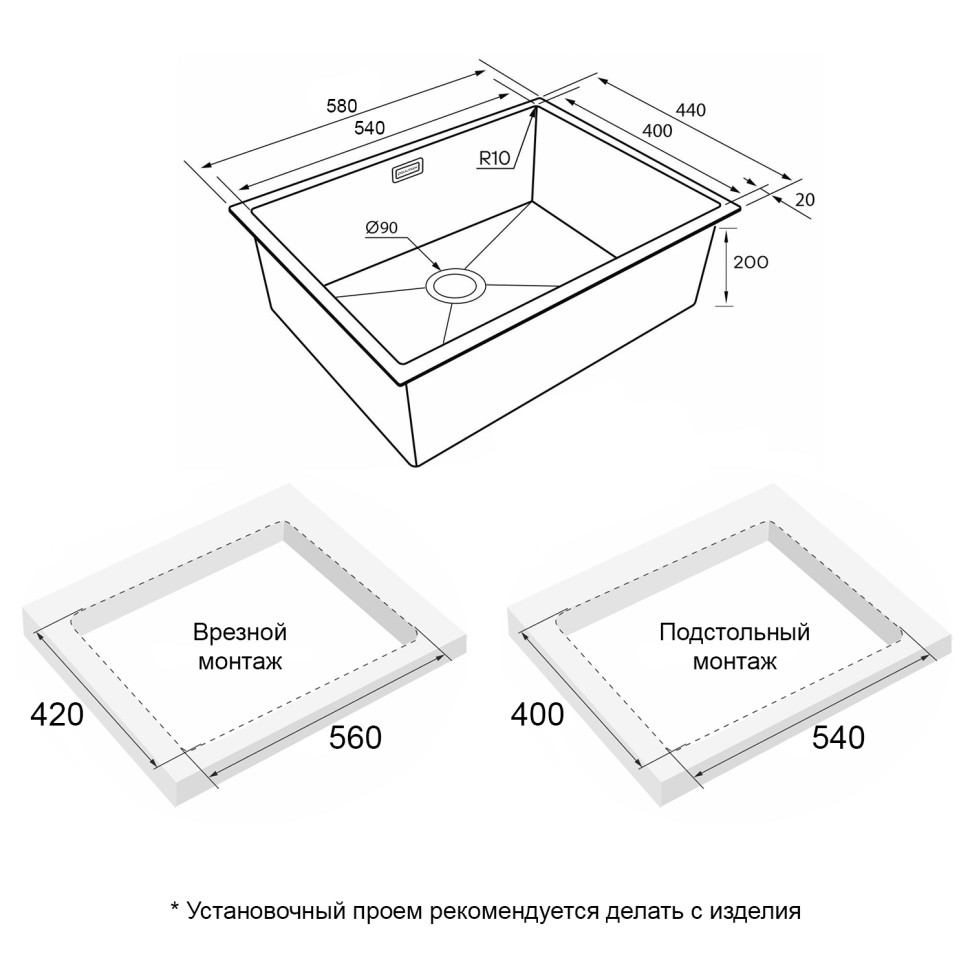 580
540
440
400
R10
20
Ø90
200

Врезной монтаж
420
560

Подстольный монтаж
400
540

* Установочный проем рекомендуется делать с изделия