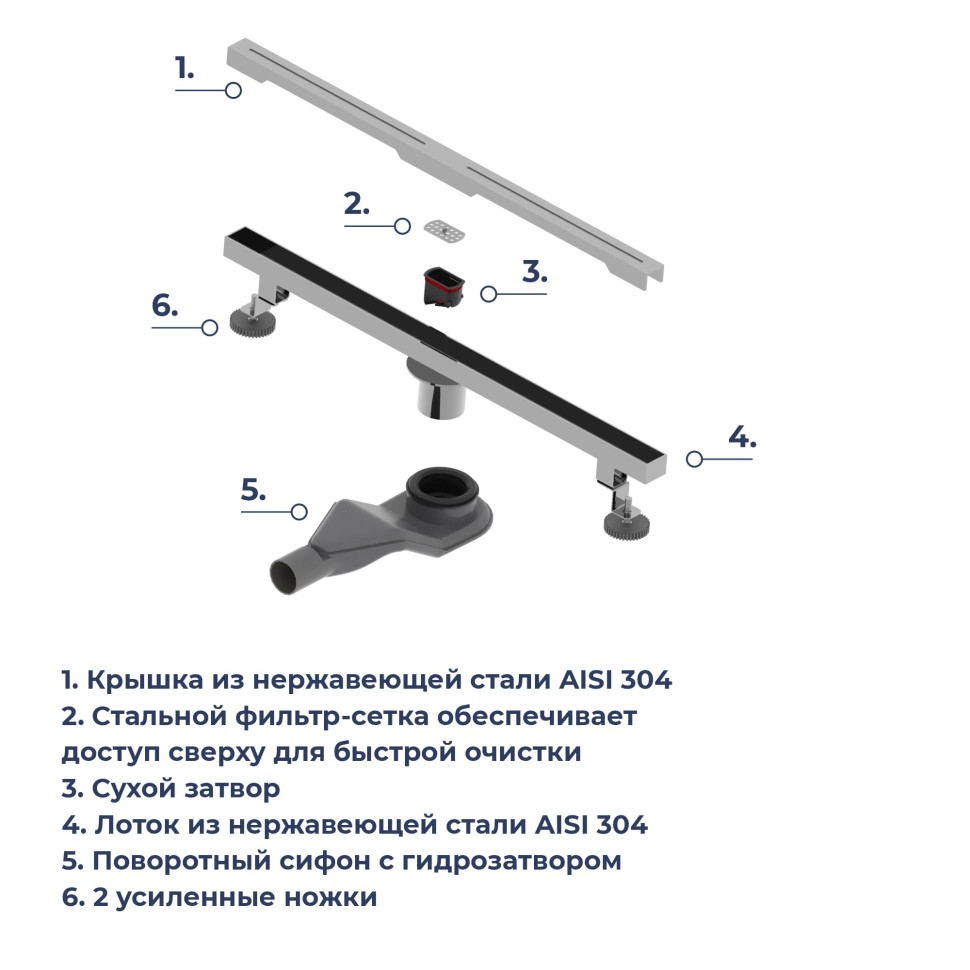 1.

2.

3.

6.

4.

5.

1. Крышка из нержавеющей стали AISI 304
2. Стальной фильтр-сетка обеспечивает доступ сверху для быстрой очистки
3. Сухой затвор
4. Лоток из нержавеющей стали AISI 304
5. Поворотный сифон с гидрозатвором
6. 2 усиленные ножки