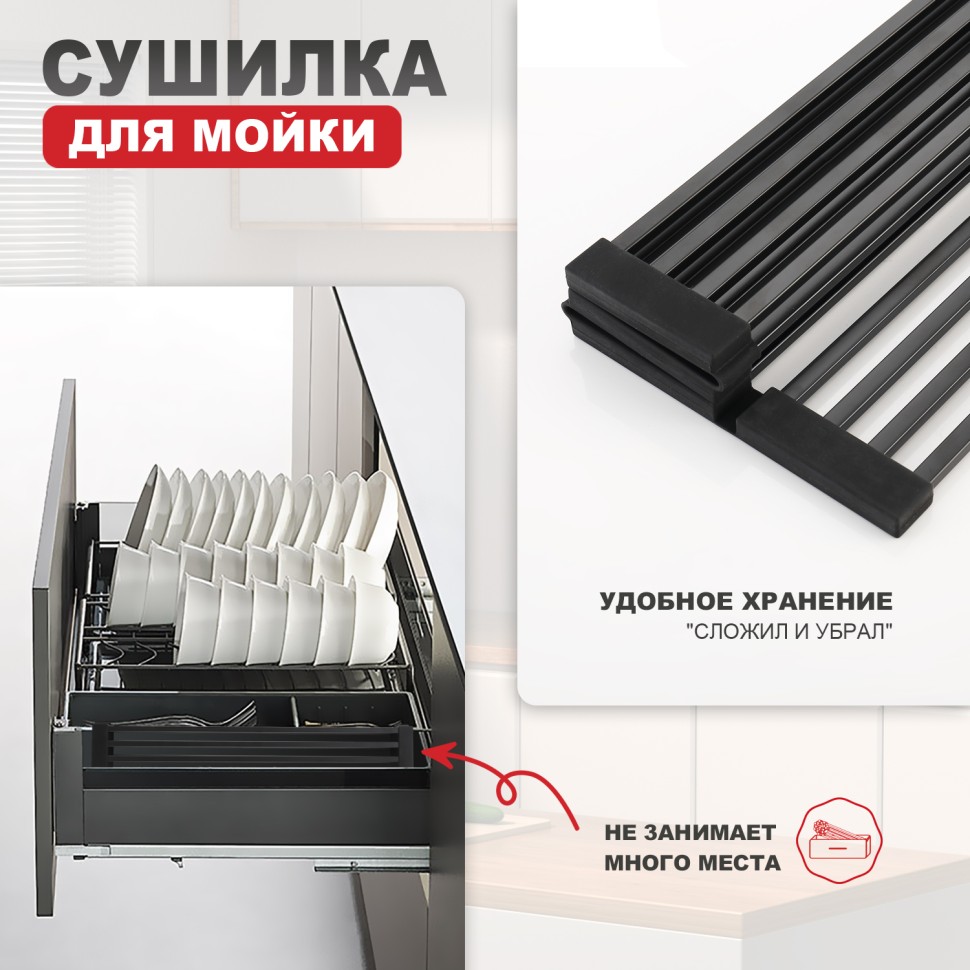 СУШИЛКА
ДЛЯ МОЙКИ

УДОБНОЕ ХРАНЕНИЕ
"СЛОЖИЛ И УБРАЛ"

НЕ ЗАНИМАЕТ МНОГО МЕСТА