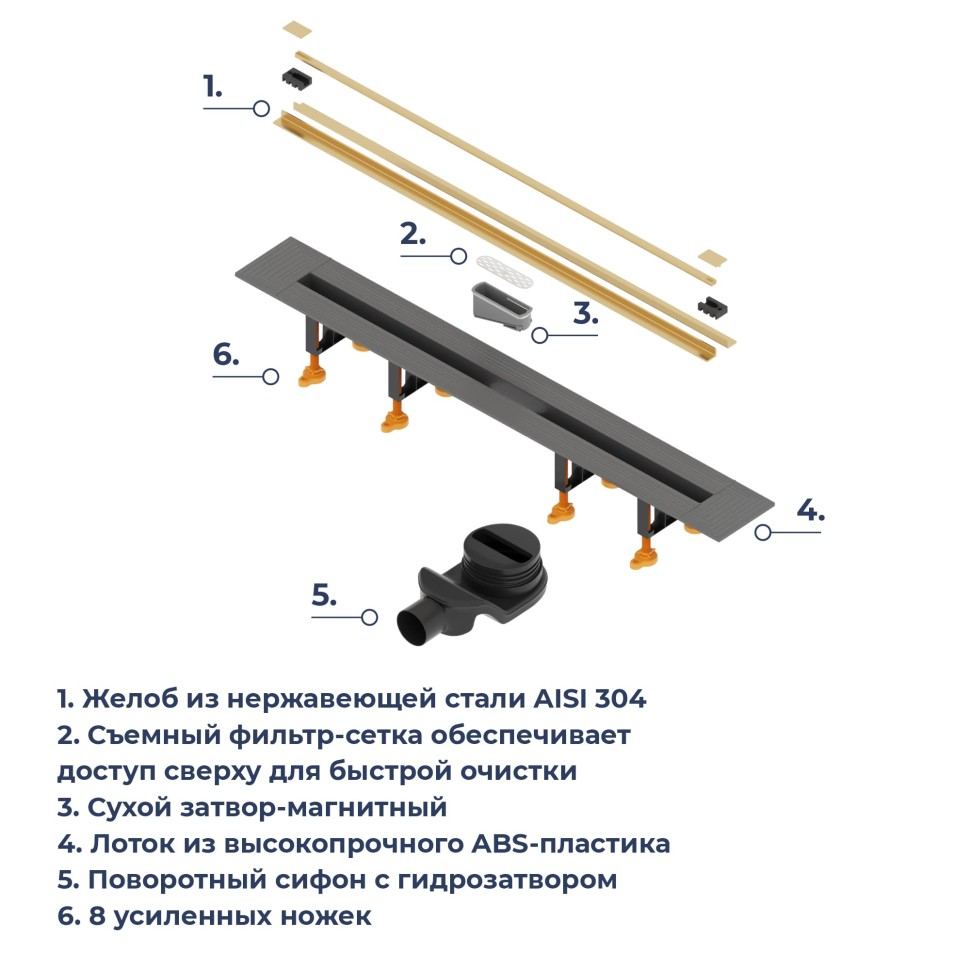 1.

2.

3.

6.

4.

5.

1. Желоб из нержавеющей стали AISI 304
2. Съемный фильтр-сетка обеспечивает доступ сверху для быстрой очистки
3. Сухой затвор-магнитный
4. Лоток из высокопрочного ABS-пластика
5. Поворотный сифон с гидрозатвором
6. 8 усиленных ножек