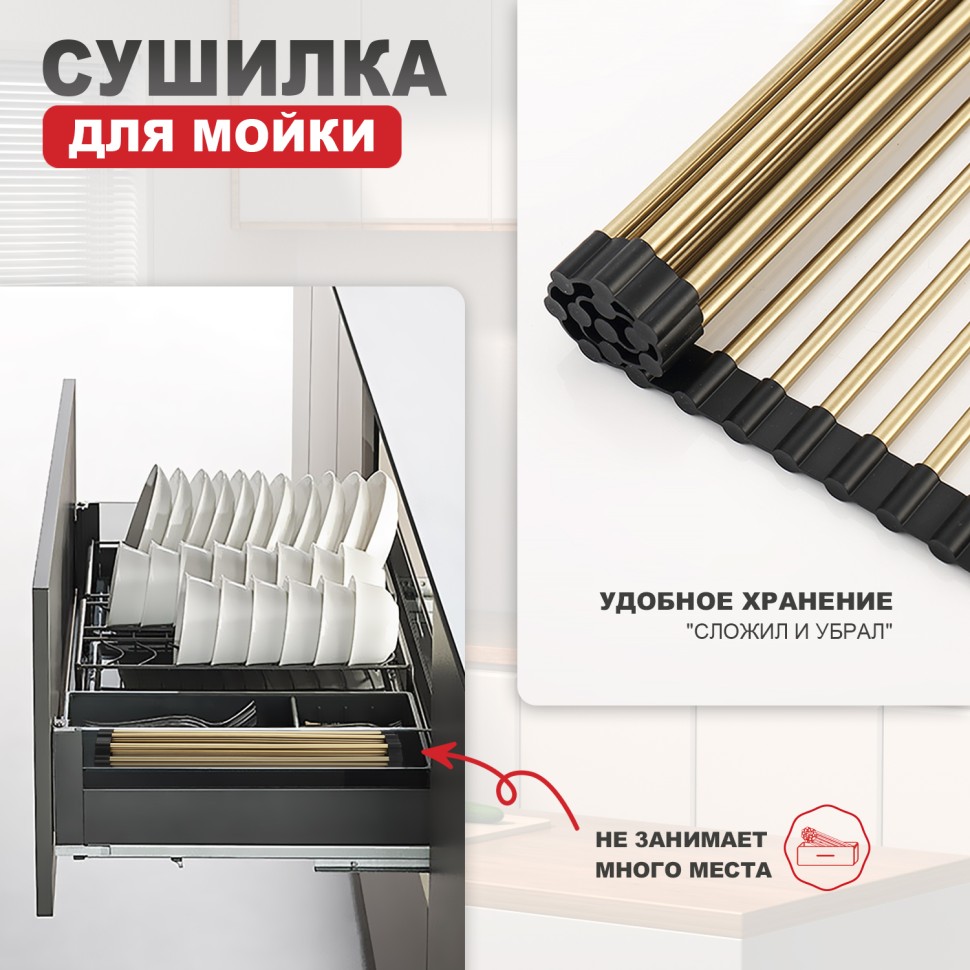 СУШИЛКА
ДЛЯ МОЙКИ

УДОБНОЕ ХРАНЕНИЕ
"СЛОЖИЛ И УБРАЛ"

НЕ ЗАНИМАЕТ
МНОГО МЕСТА