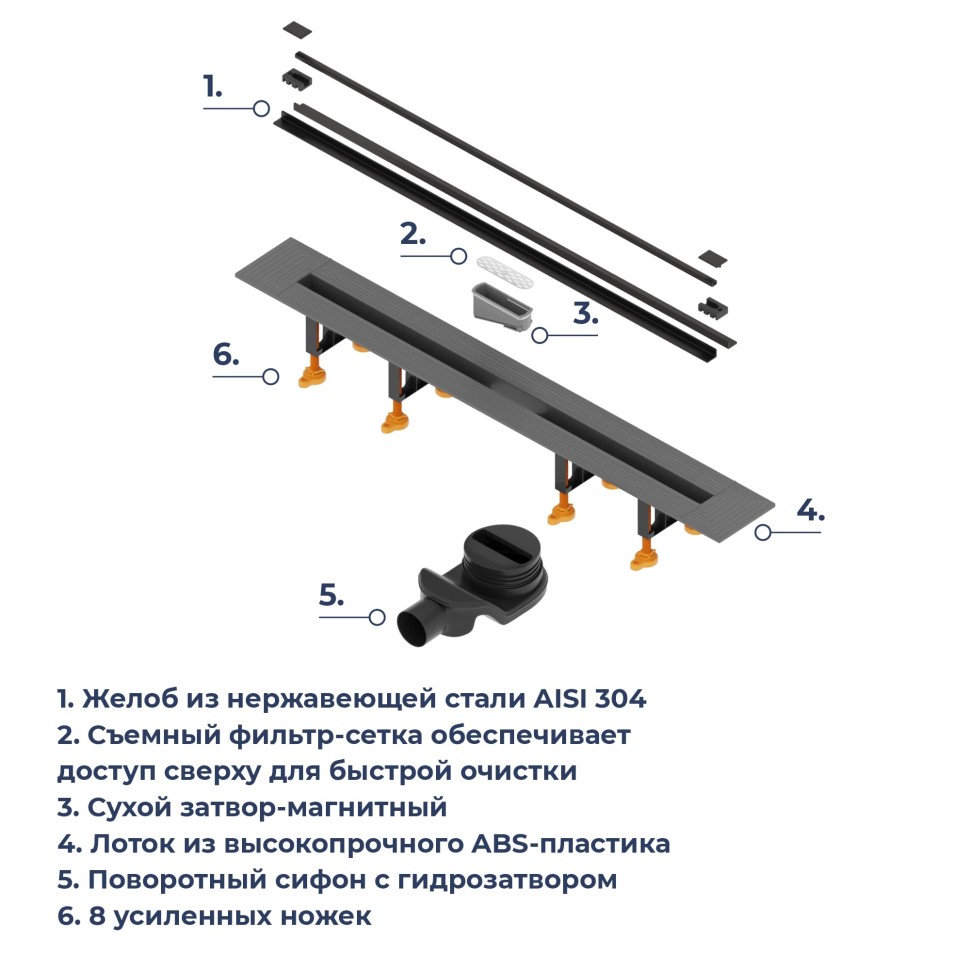 1.

2.

3.

6.

4.

5.

1. Желоб из нержавеющей стали AISI 304
2. Съемный фильтр-сетка обеспечивает доступ сверху для быстрой очистки
3. Сухой затвор-магнитный
4. Лоток из высокопрочного ABS-пластика
5. Поворотный сифон с гидрозатвором
6. 8 усиленных ножек