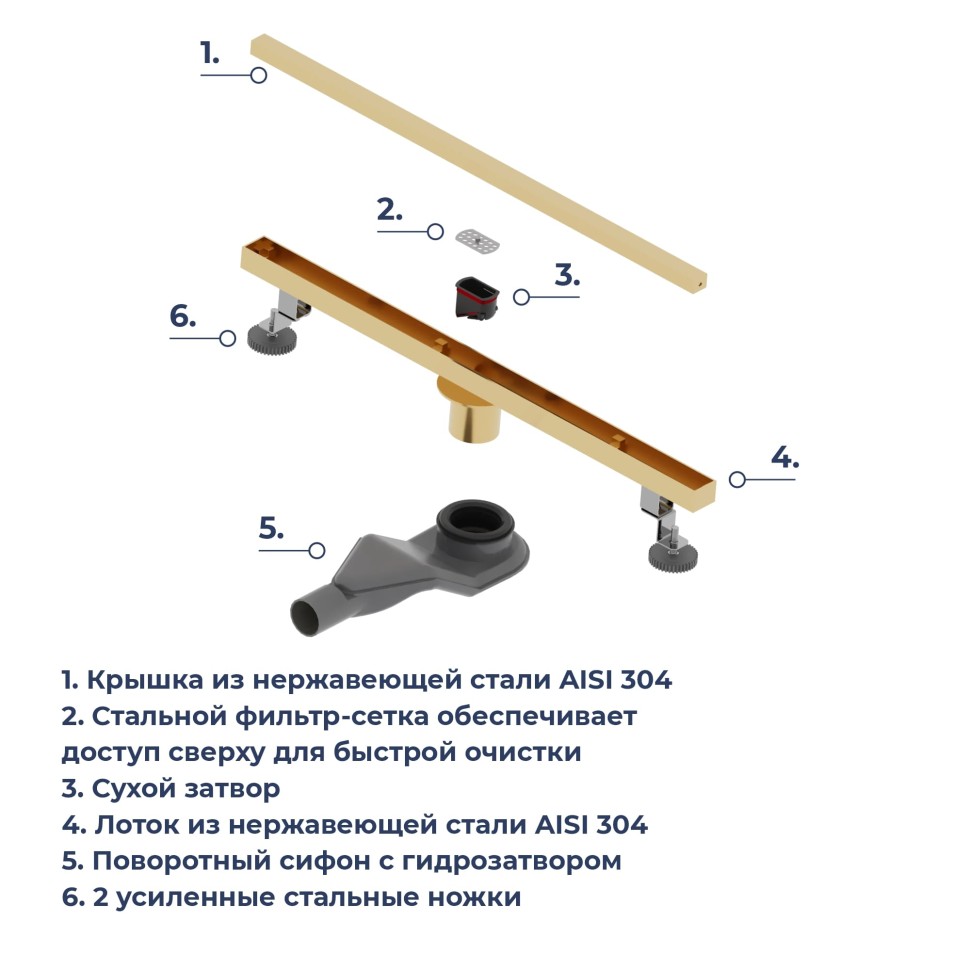 1.

2.

3.

6.

4.

5.

1. Крышка из нержавеющей стали AISI 304
2. Стальной фильтр-сетка обеспечивает доступ сверху для быстрой очистки
3. Сухой затвор
4. Лоток из нержавеющей стали AISI 304
5. Поворотный сифон с гидрозатвором
6. 2 усиленные стальные ножки