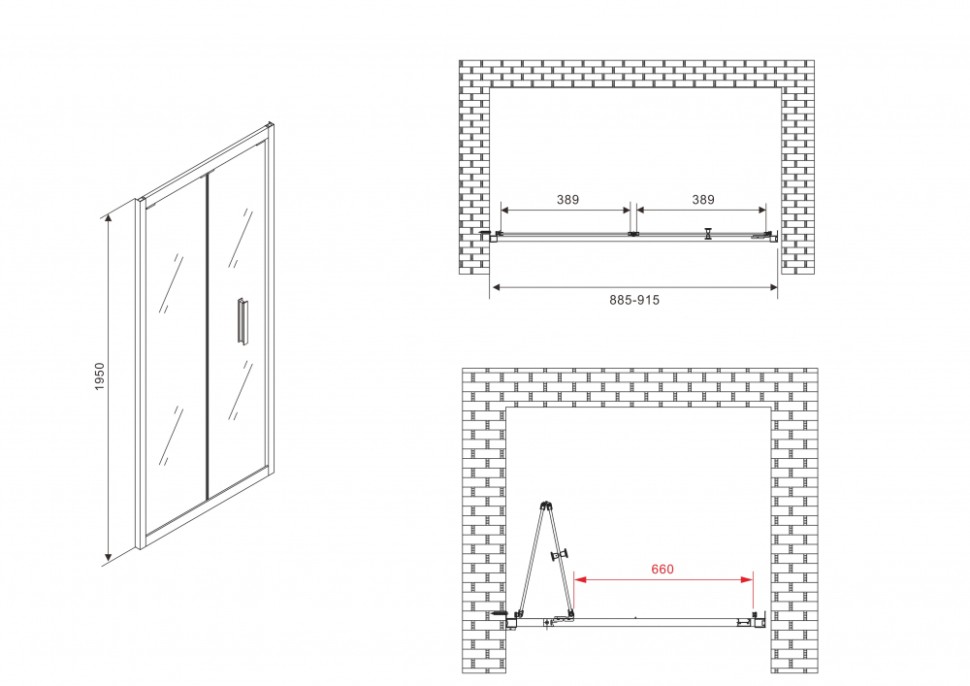 1950

389

389

885-915

660