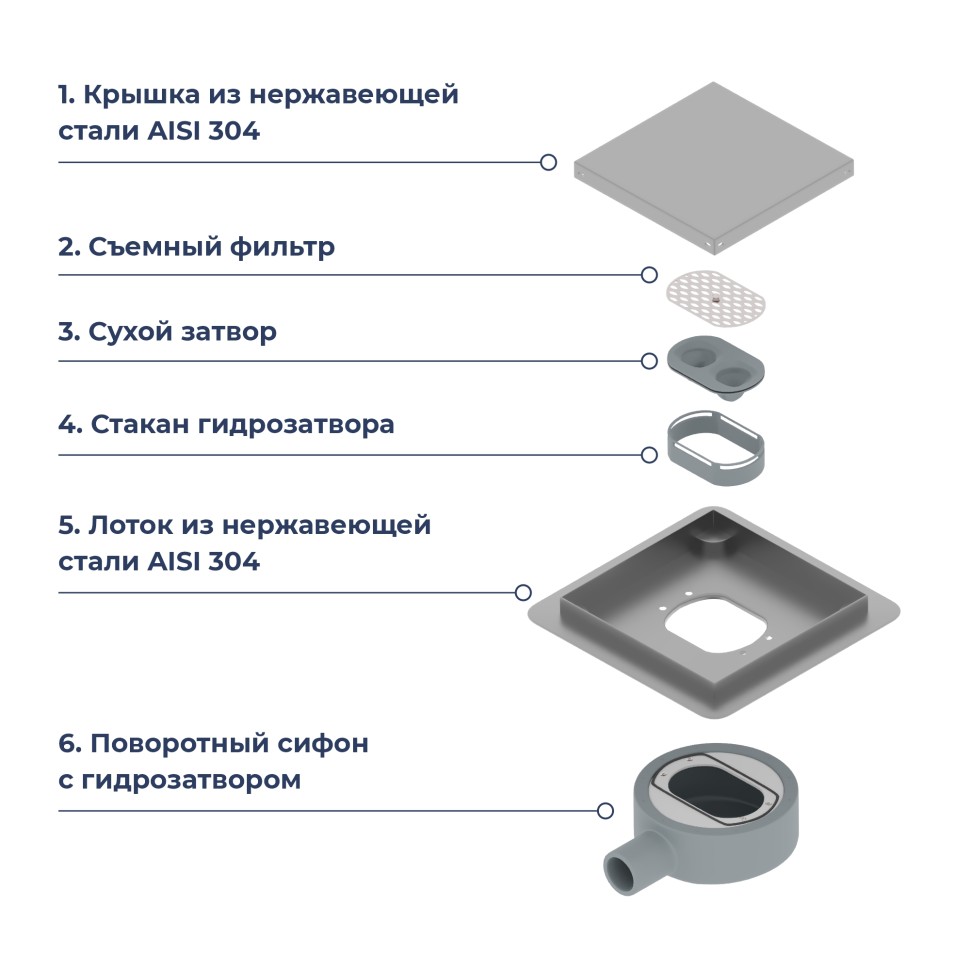 1. Крышка из нержавеющей стали AISI 304

2. Съемный фильтр

3. Сухой затвор

4. Стакан гидрозатвора

5. Лоток из нержавеющей стали AISI 304

6. Поворотный сифон с гидрозатвором