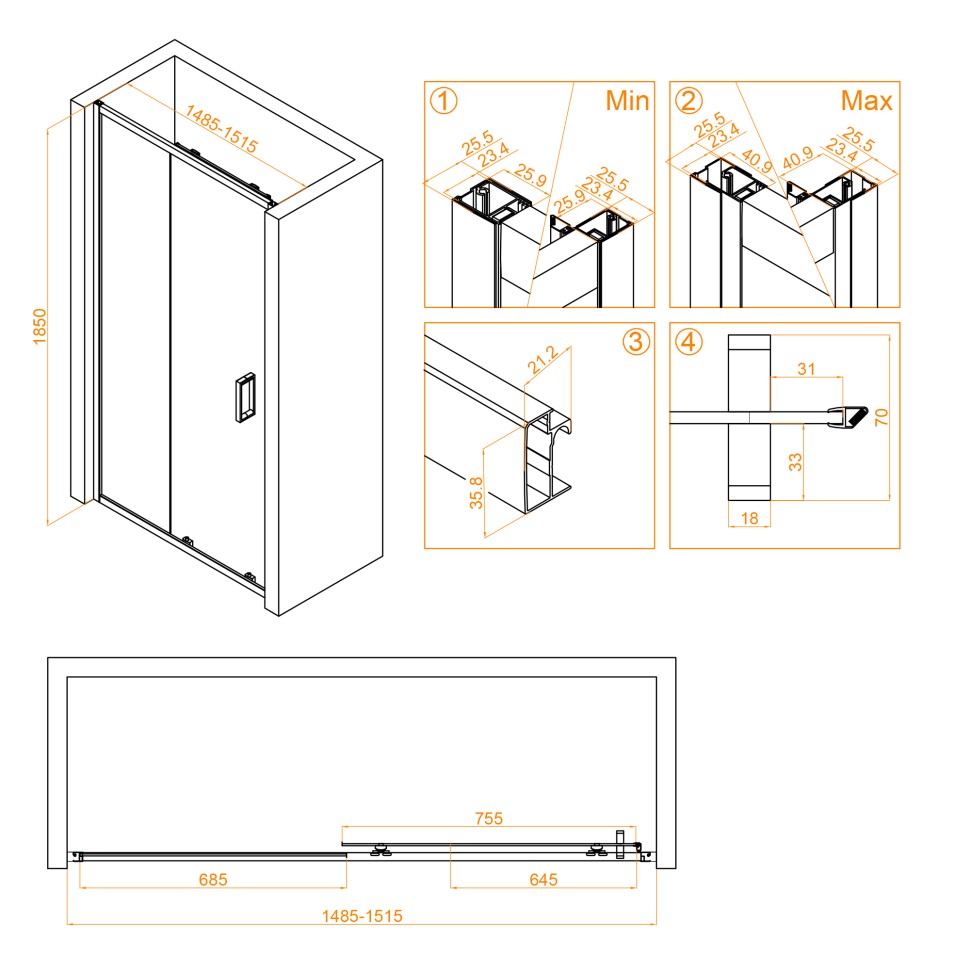 1485-1515
1850

1 Min
25.5
23.4
25.9
25.9
23.4
25.5

2 Max
25.5
23.4
40.9
40.9
23.4
25.5

3
21.2
35.8

4
31
70
33
18

755
685
645
1485-1515