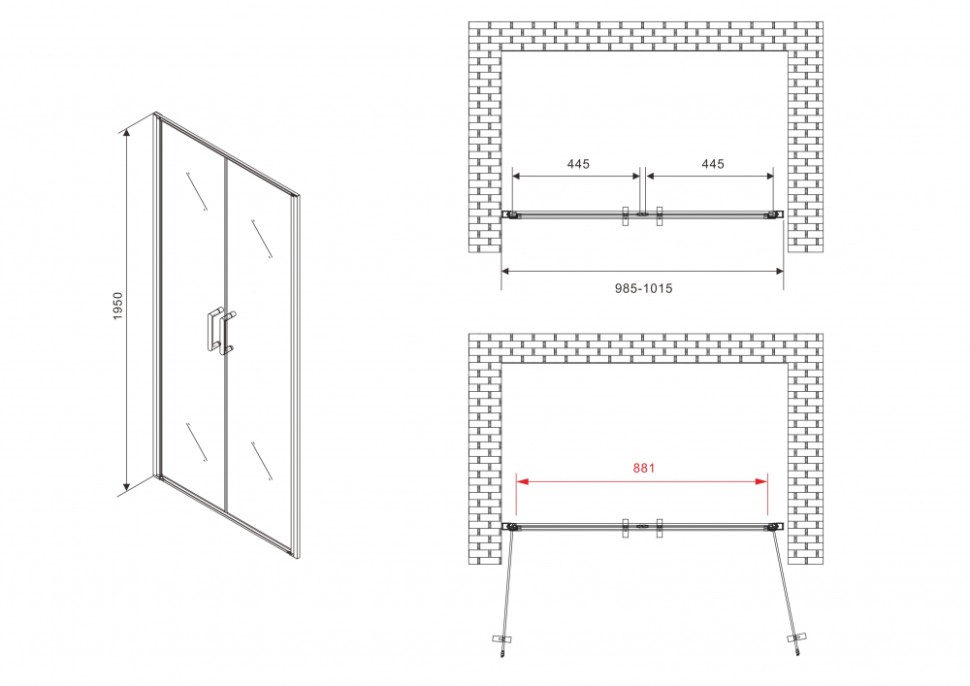 1950

445

445

985-1015

881