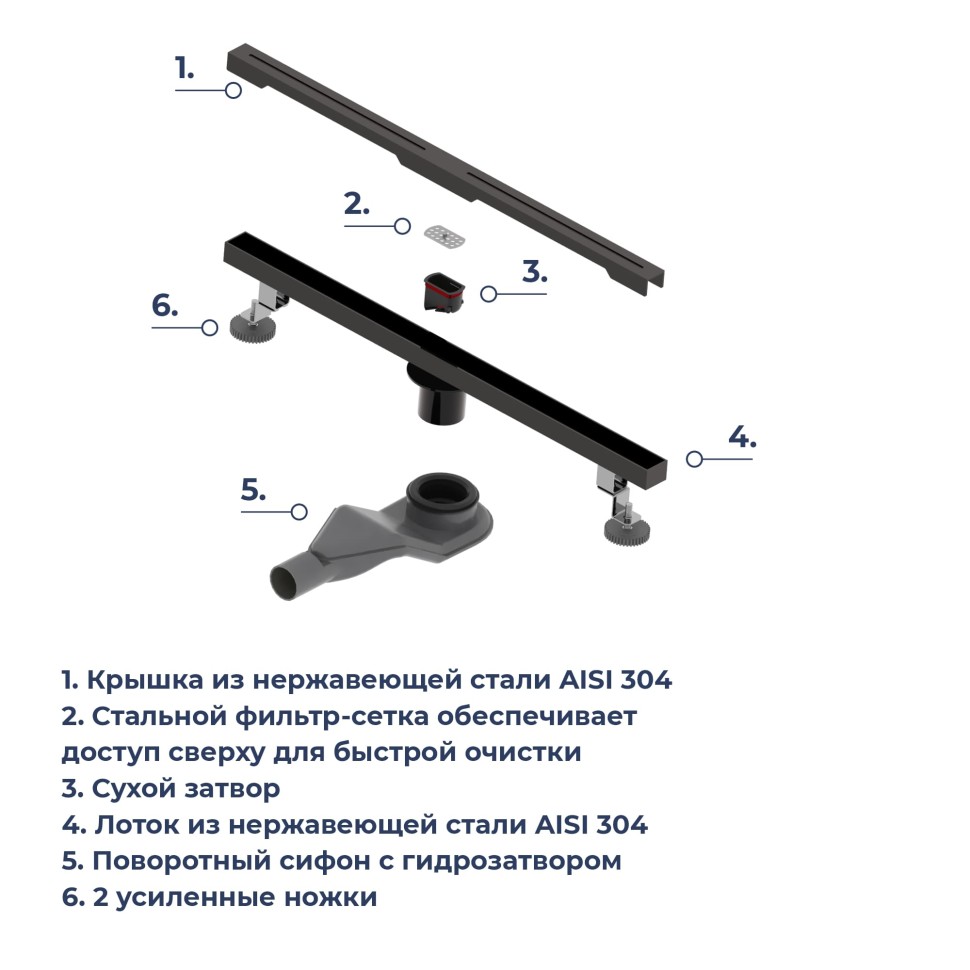 1.

2.

3.

6.

4.

5.

1. Крышка из нержавеющей стали AISI 304
2. Стальной фильтр-сетка обеспечивает доступ сверху для быстрой очистки
3. Сухой затвор
4. Лоток из нержавеющей стали AISI 304
5. Поворотный сифон с гидрозатвором
6. 2 усиленные ножки