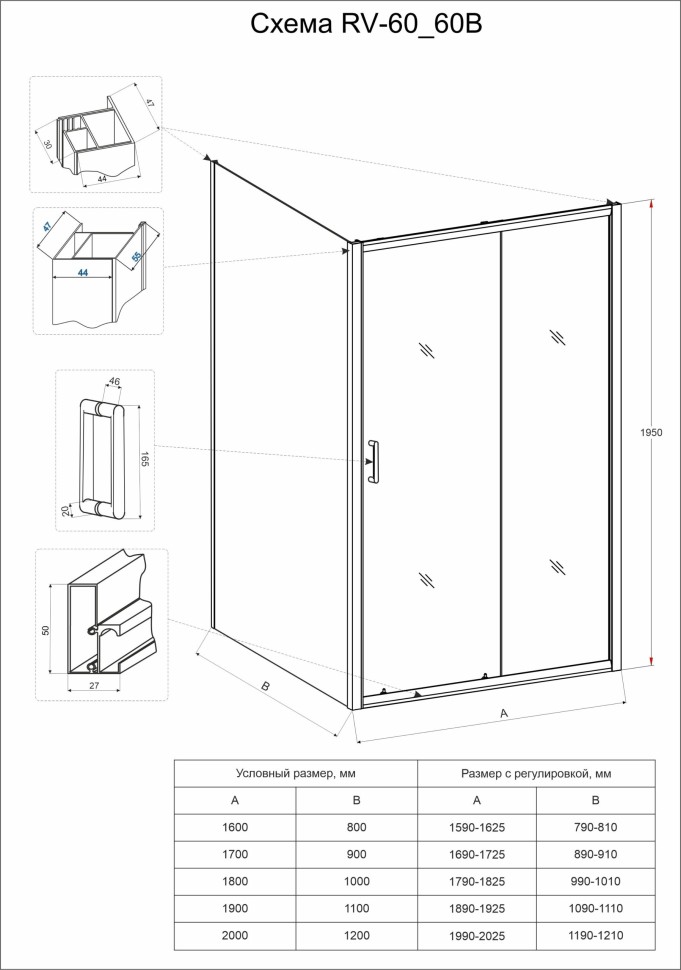 Схема RV-60_60B

47
30
44

47
44
55

46
165
20

50
27

1950

B

A

| Условный размер, мм | | Размер с регулировкой, мм | |
|---|---|---|---|
| A | B | A | B |
| 1600 | 800 | 1590-1625 | 790-810 |
| 1700 | 900 | 1690-1725 | 890-910 |
| 1800 | 1000 | 1790-1825 | 990-1010 |
| 1900 | 1100 | 1890-1925 | 1090-1110 |
| 2000 | 1200 | 1990-2025 | 1190-1210 |